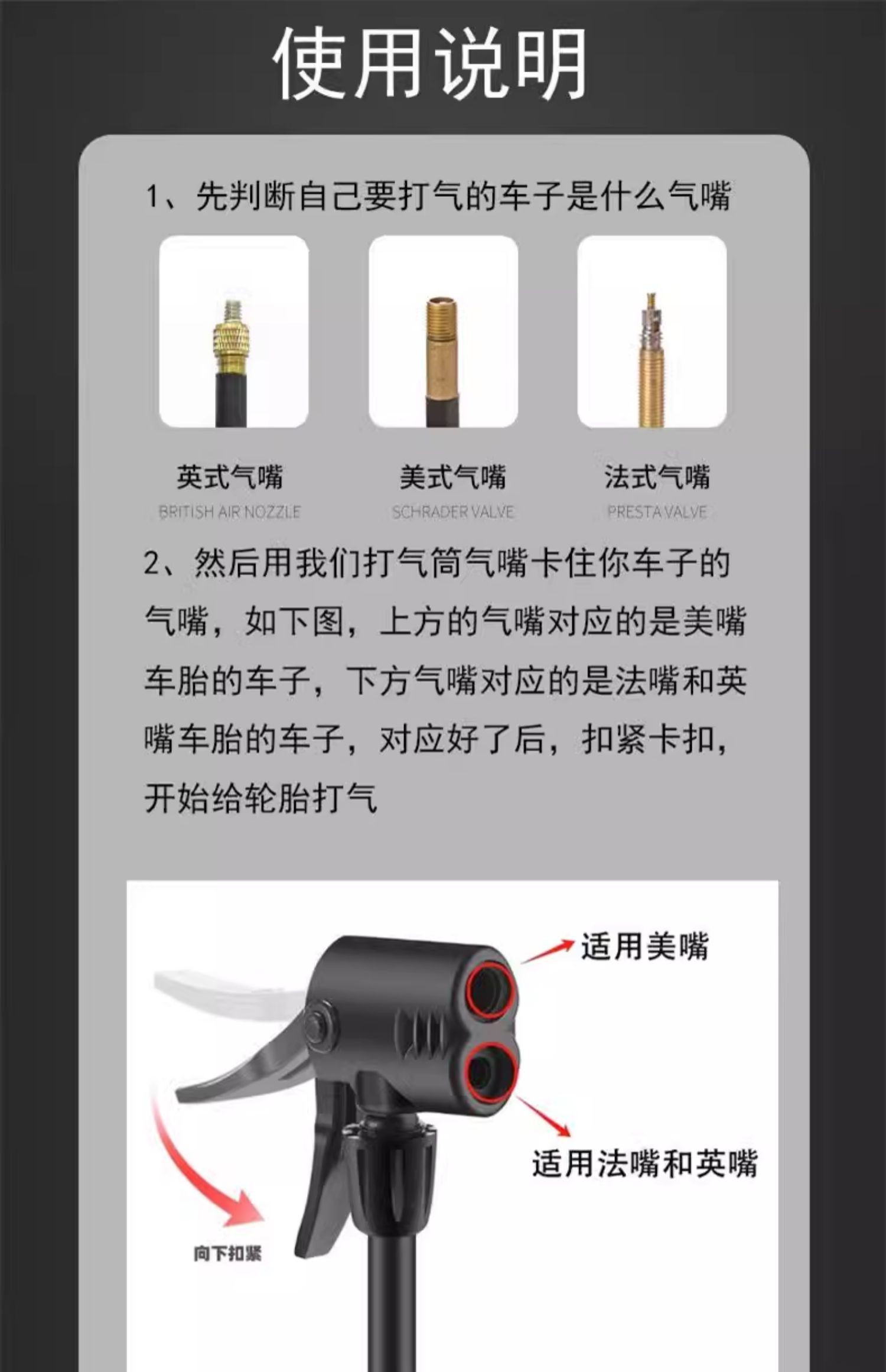 使用说明

1、先判断自己要打气的车子是什么气嘴

英式气嘴
BRITISH AIR NOZZLE

美式气嘴
SCHRADER VALVE

法式气嘴
PRESTA VALVE

2、然后用我们打气筒气嘴卡住你车子的气嘴，如下图，上方的气嘴对应的是美嘴车胎的车子，下方气嘴对应的是法嘴和英嘴车胎的车子，对应好了后，扣紧卡扣，开始给轮胎打气

适用美嘴

适用法嘴和英嘴

向下扣紧