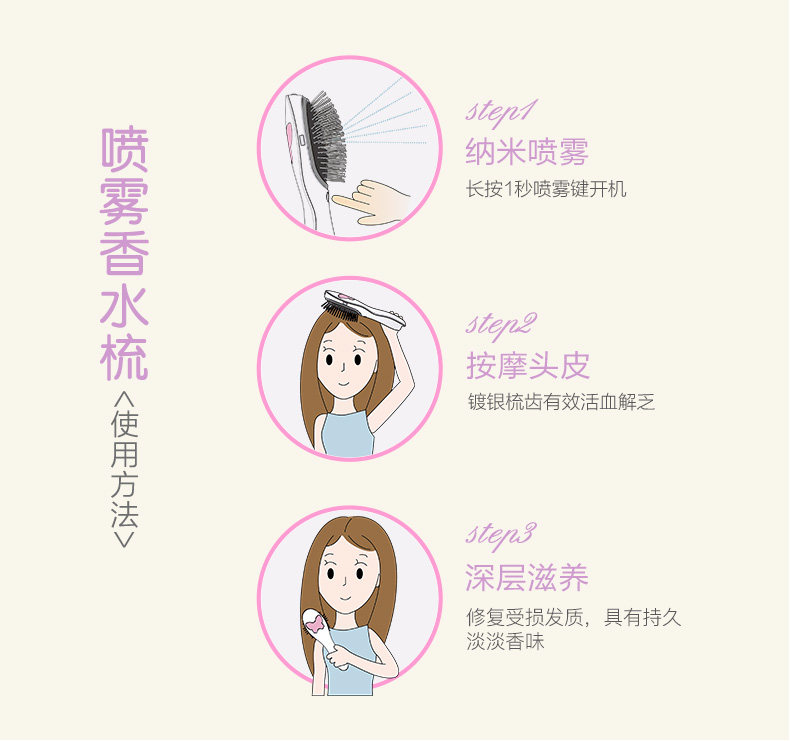 喷雾香水梳
<使用方法>

step1
纳米喷雾
长按1秒喷雾键开机

step2
按摩头皮
镀银梳齿有效活血解乏

step3
深层滋养
修复受损发质，具有持久淡淡香味