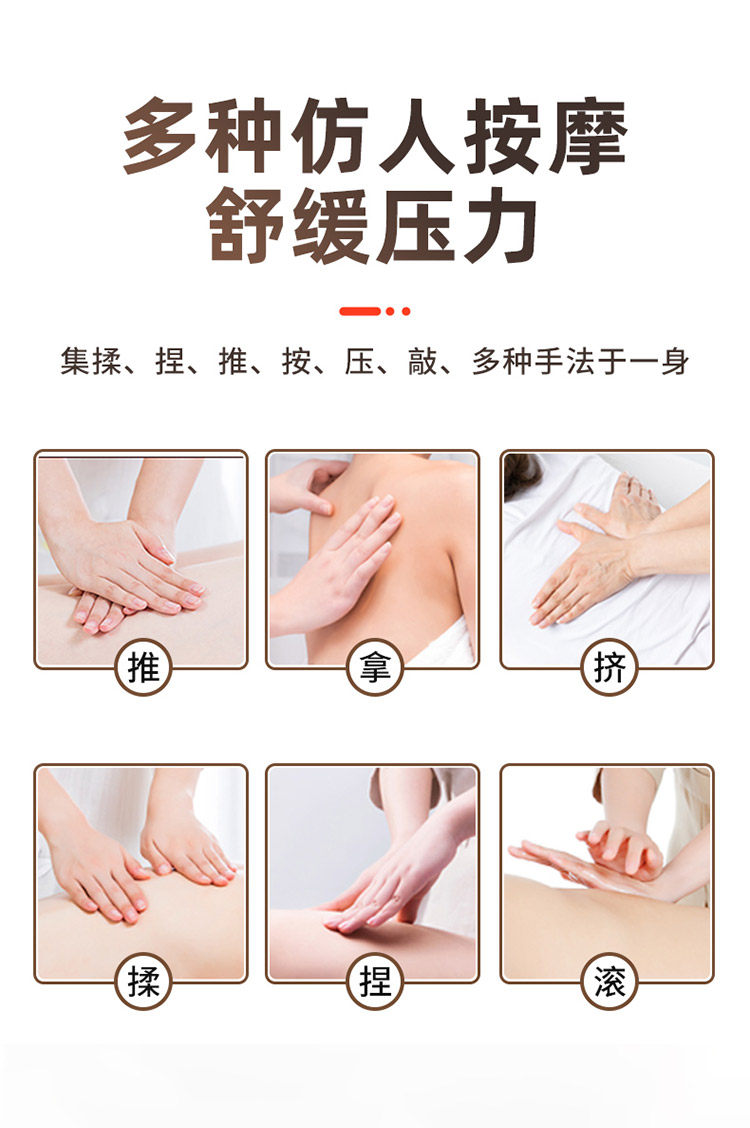 多种仿人按摩
舒缓压力

集揉、捏、推、按、压、敲、多种手法于一身

推

拿

挤

揉

捏

滚