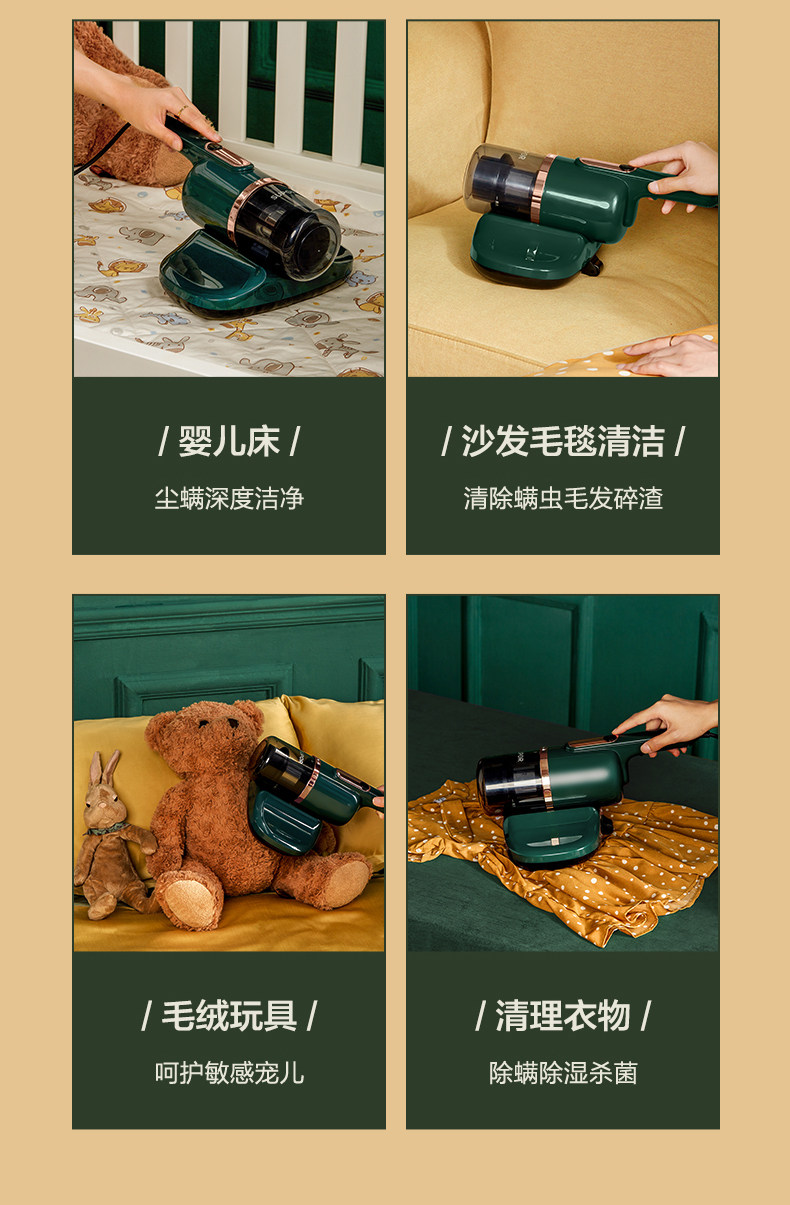 / 婴儿床 /

尘螨深度洁净

/ 沙发毛毯清洁 /

清除螨虫毛发碎渣

/ 毛绒玩具 /

呵护敏感宠儿

/ 清理衣物 /

除螨除湿杀菌