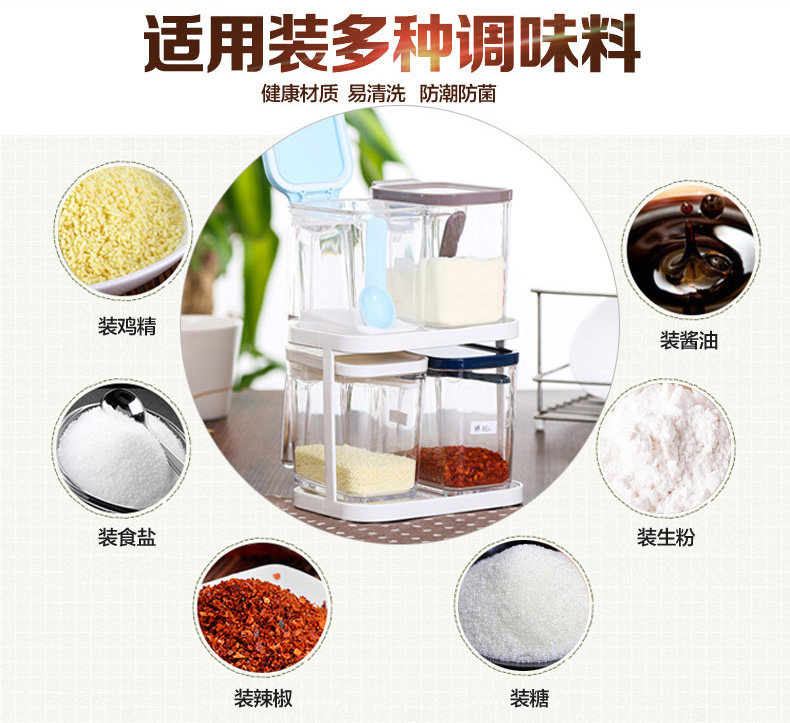 适用装多种调味料

健康材质 易清洗 防潮防菌

装鸡精

装酱油

装食盐

装生粉

装辣椒

装糖