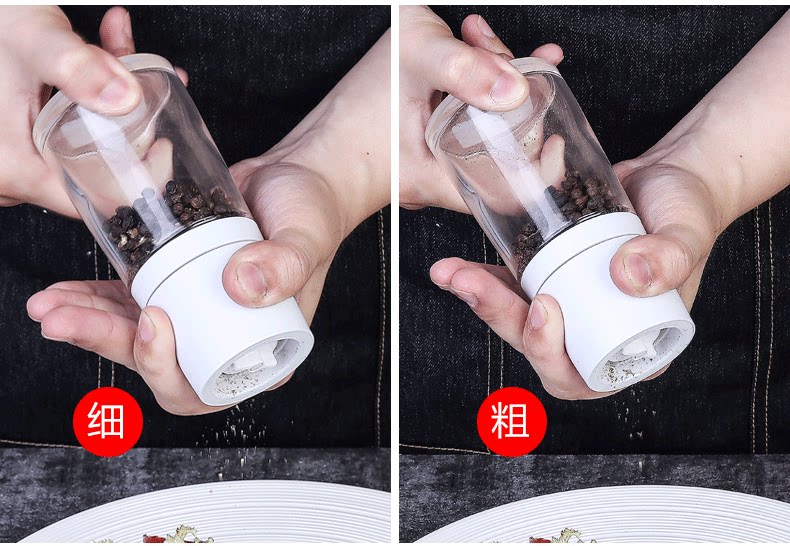 细

粗