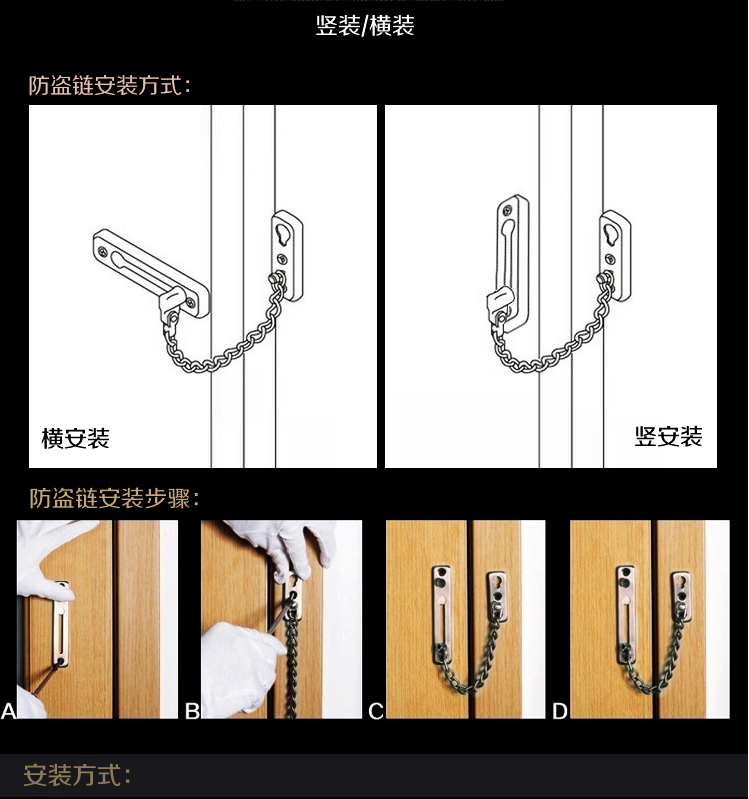 竖装/横装

防盗链安装方式:

横安装

竖安装

防盗链安装步骤:

A

B

C

D

安装方式: