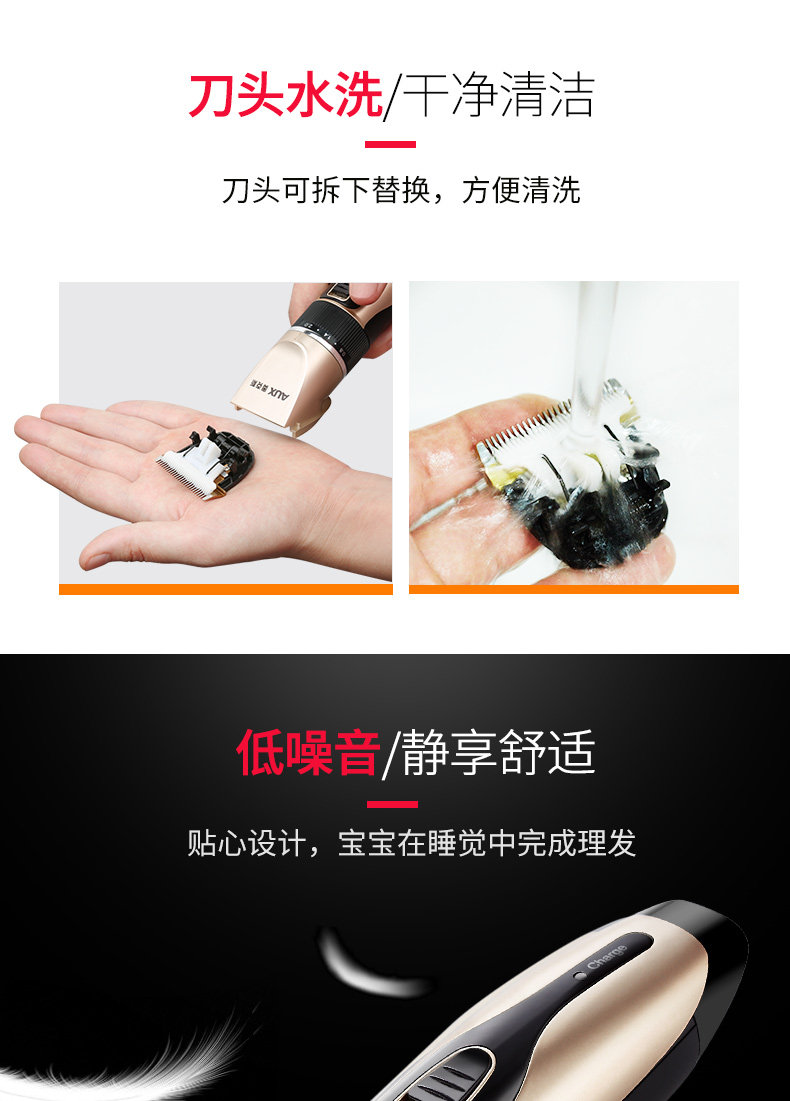 刀头水洗/干净清洁

刀头可拆下替换，方便清洗

AUX 奥克斯

低噪音/静享舒适

贴心设计，宝宝在睡觉中完成理发

Charge