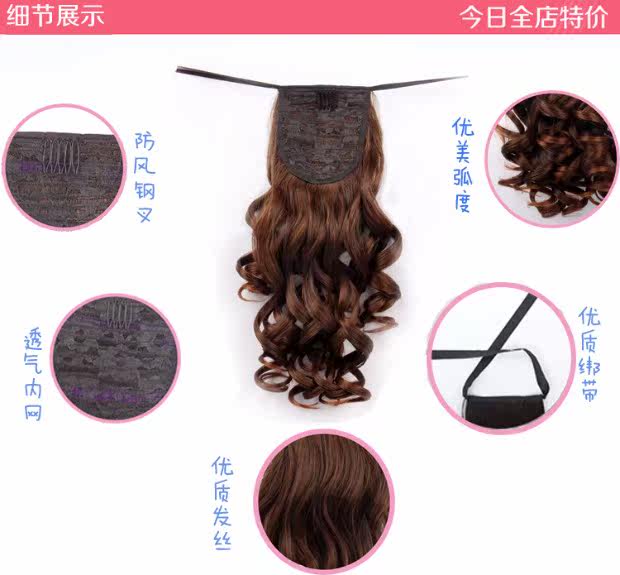 细节展示

今日全店特价

防风钢叉

优美弧度

透气内网

优质绑带

优质发丝