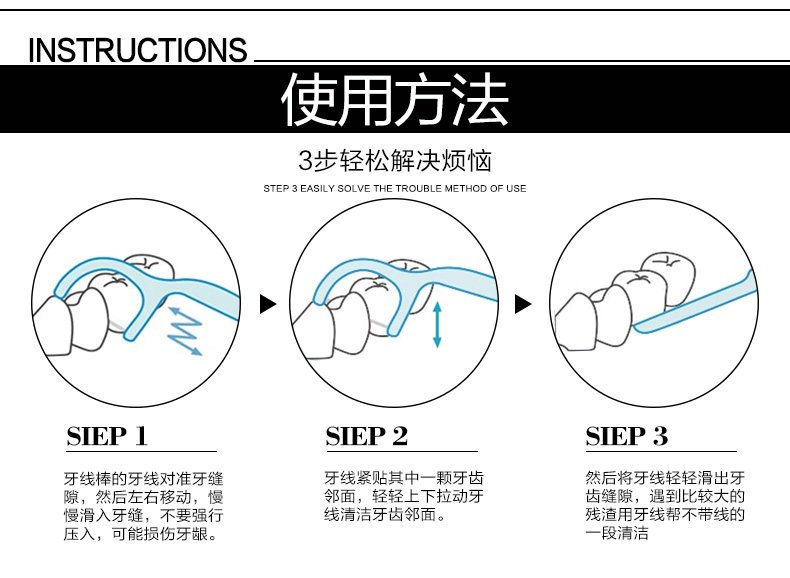 INSTRUCTIONS

使用方法

3步轻松解决烦恼

STEP 3 EASILY SOLVE THE TROUBLE METHOD OF USE

SIEP 1

牙线棒的牙线对准牙缝隙，然后左右移动，慢慢滑入牙缝，不要强行压入，可能损伤牙龈。

SIEP 2

牙线紧贴其中一颗牙齿邻面，轻轻上下拉动牙线清洁牙齿邻面。

SIEP 3

然后将牙线轻轻滑出牙齿缝隙，遇到比较大的残渣用牙线帮不带线的一段清洁