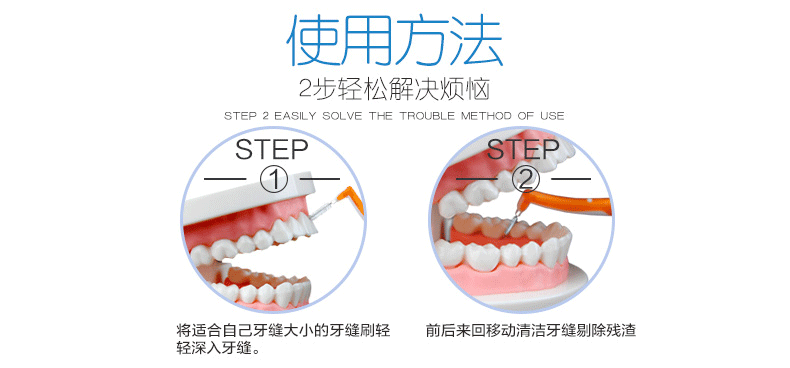 使用方法

2步轻松解决烦恼

STEP 2 EASILY SOLVE THE TROUBLE METHOD OF USE

STEP
①

将适合自己牙缝大小的牙缝刷轻轻深入牙缝。

STEP
②

前后来回移动清洁牙缝剔除残渣