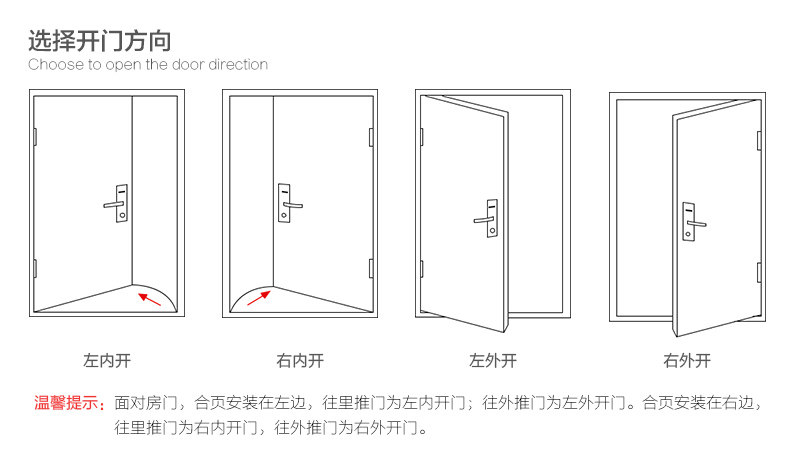 选择开门方向
Choose to open the door direction

左内开

右内开

左外开

右外开

温馨提示：面对房门，合页安装在左边，往里推门为左内开门；往外推门为左外开门。合页安装在右边，往里推门为右内开门，往外推门为右外开门。