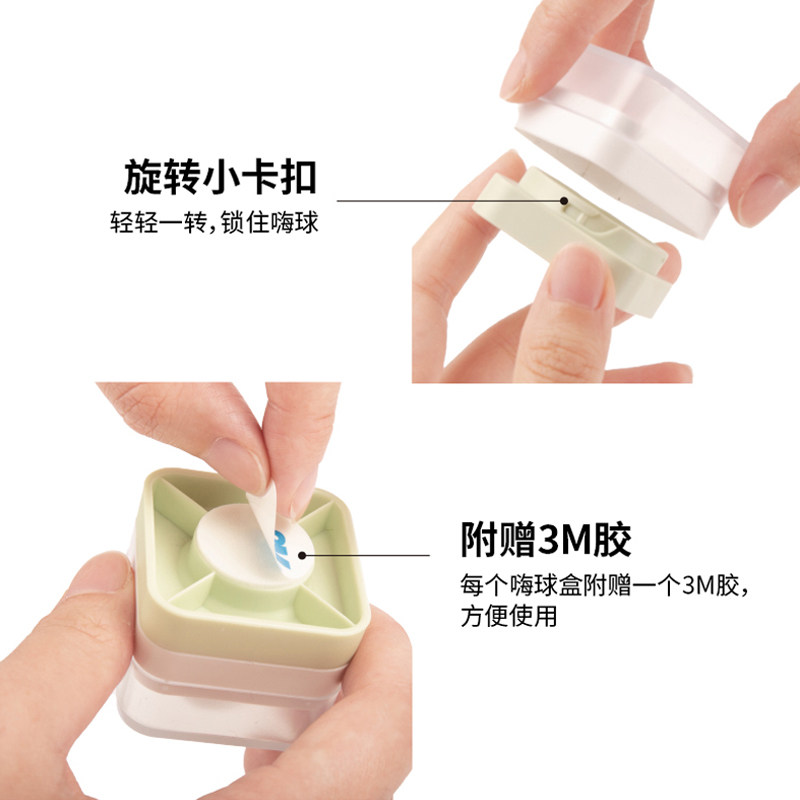 旋转小卡扣

轻轻一转，锁住嗨球

附赠3M胶

每个嗨球盒附赠一个3M胶，方便使用