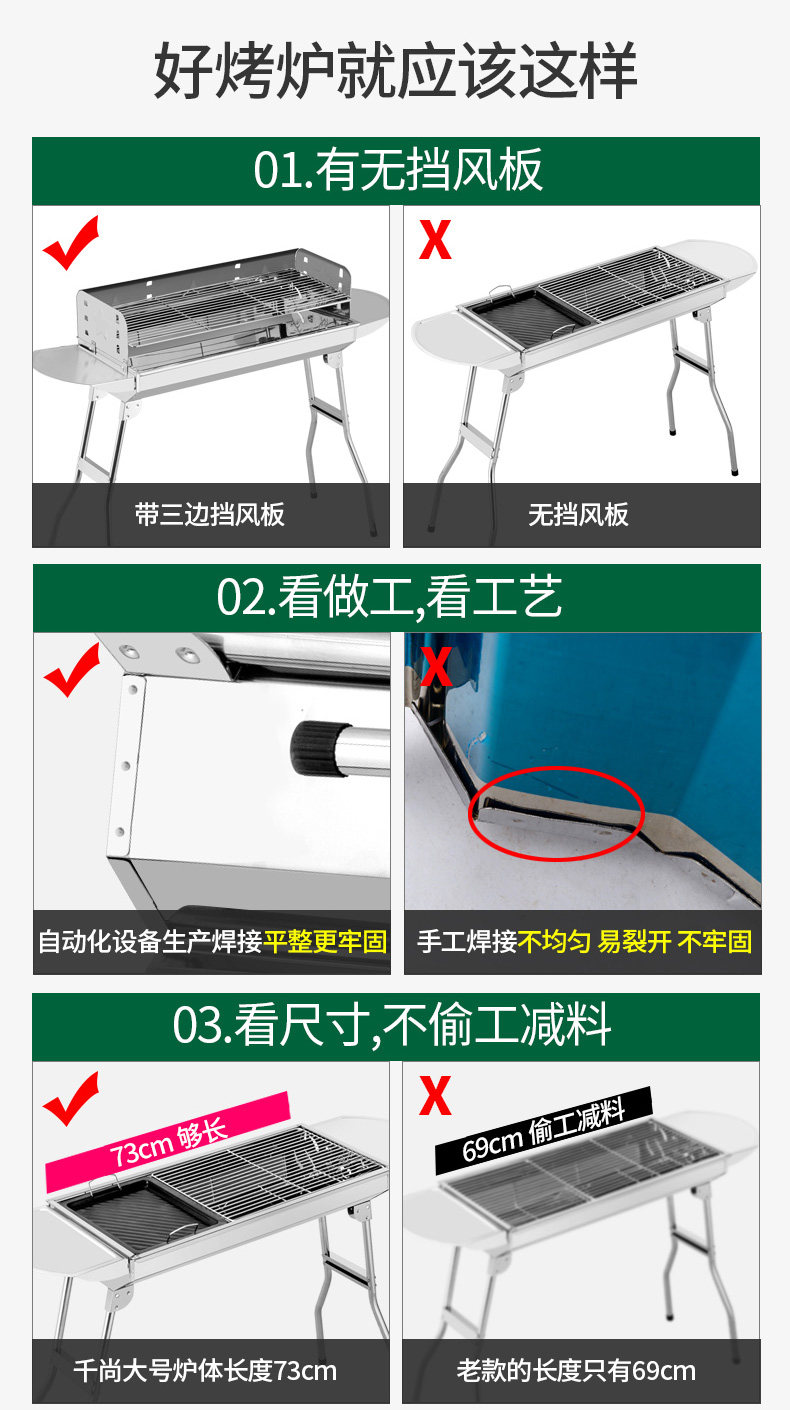 好烤炉就应该这样

01.有无挡风板

带三边挡风板

X

无挡风板

02.看做工,看工艺

自动化设备生产焊接平整更牢固

X

手工焊接不均匀 易裂开 不牢固

03.看尺寸,不偷工减料

73cm 够长

千尚大号炉体长度73cm

X

69cm 偷工减料

老款的长度只有69cm