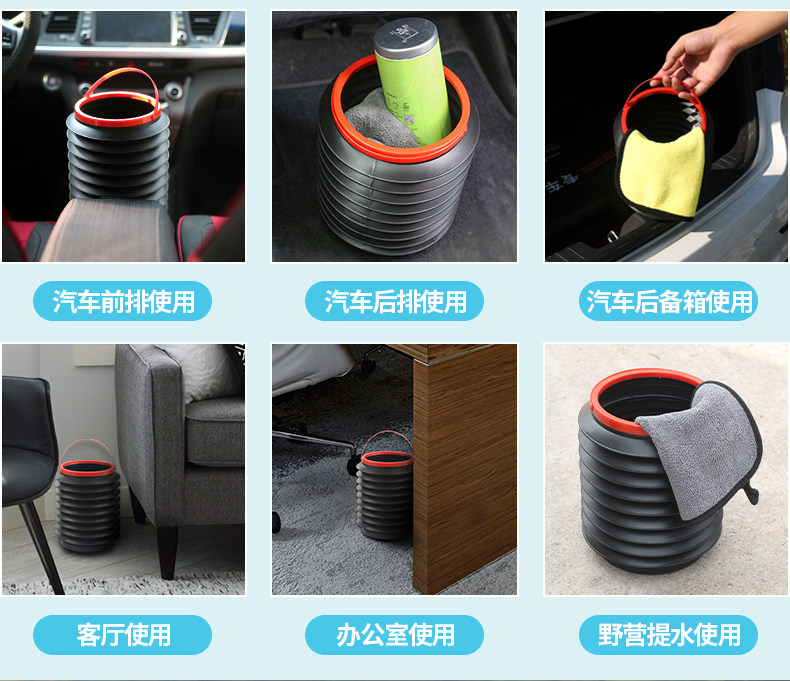 汽车前排使用

汽车后排使用

汽车后备箱使用

客厅使用

办公室使用

野营提水使用