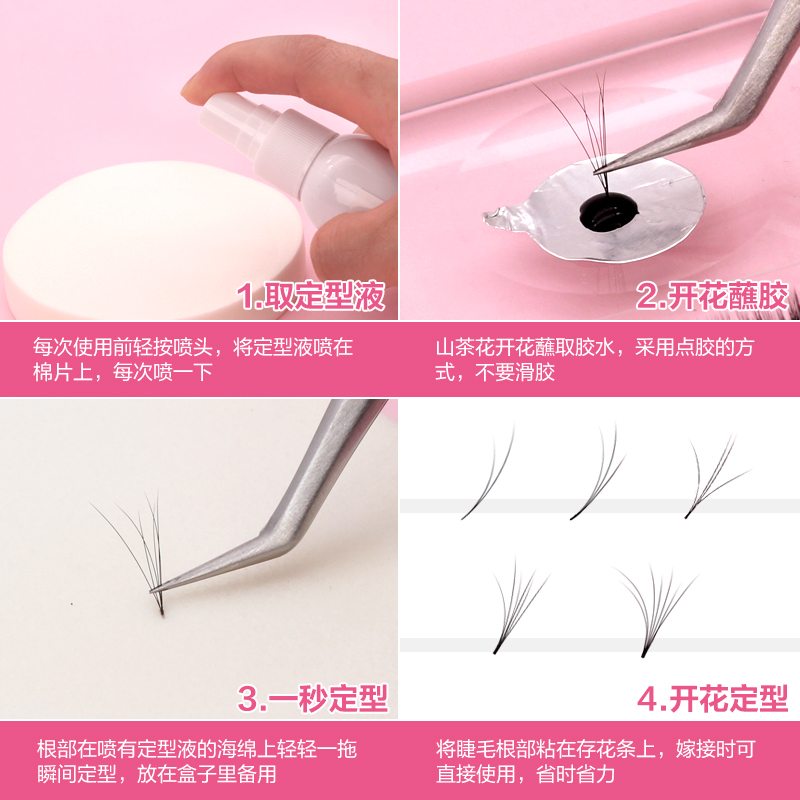 1.取定型液

每次使用前轻按喷头，将定型液喷在棉片上，每次喷一下

2.开花蘸胶

山茶花开花蘸取胶水，采用点胶的方式，不要滑胶

3.一秒定型

根部在喷有定型液的海绵上轻轻一拖瞬间定型，放在盒子里备用

4.开花定型

将睫毛根部粘在存花条上，嫁接时可直接使用，省时省力