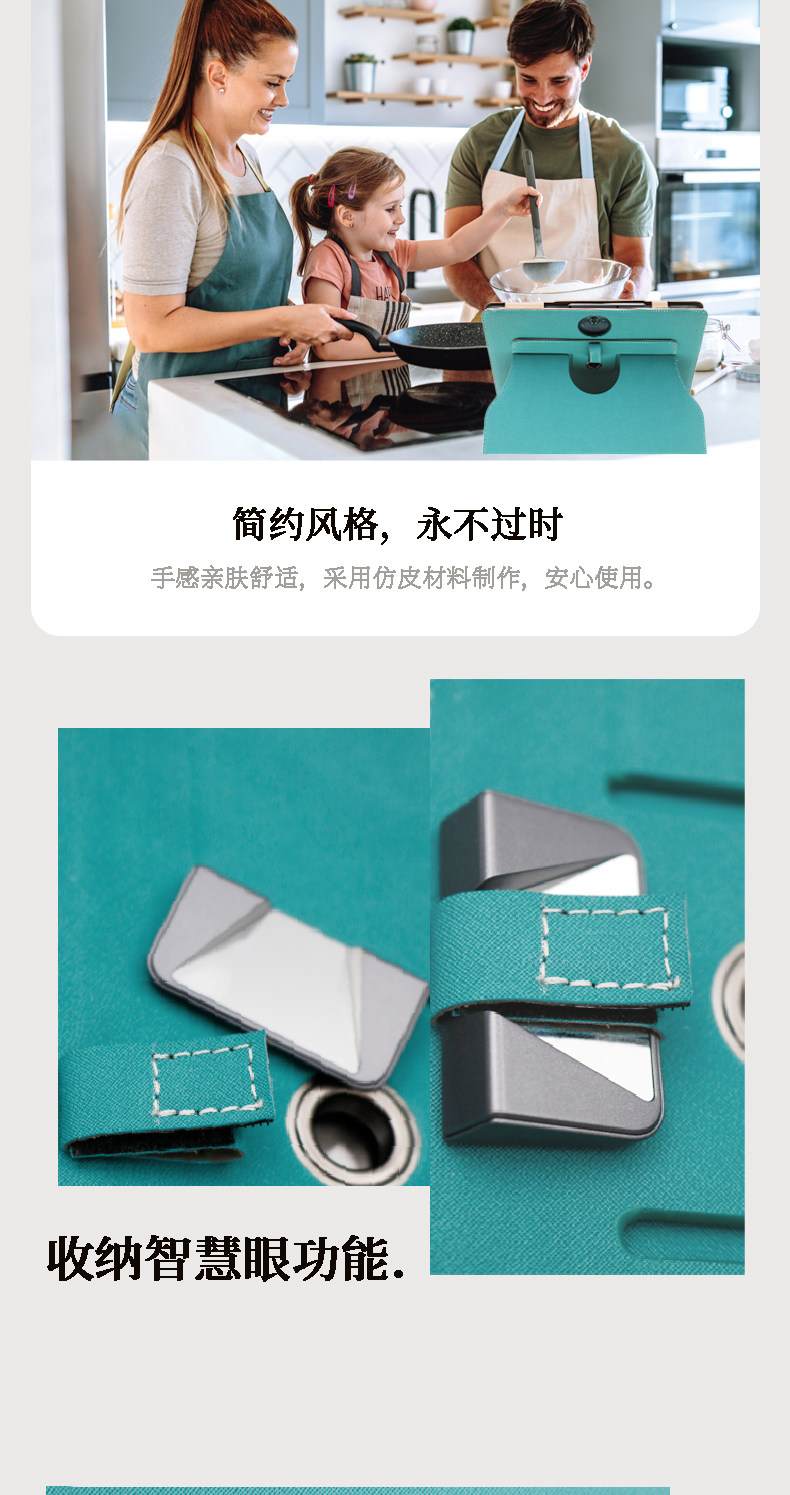 简约风格，永不过时

手感亲肤舒适，采用仿皮材料制作，安心使用。

收纳智慧眼功能.