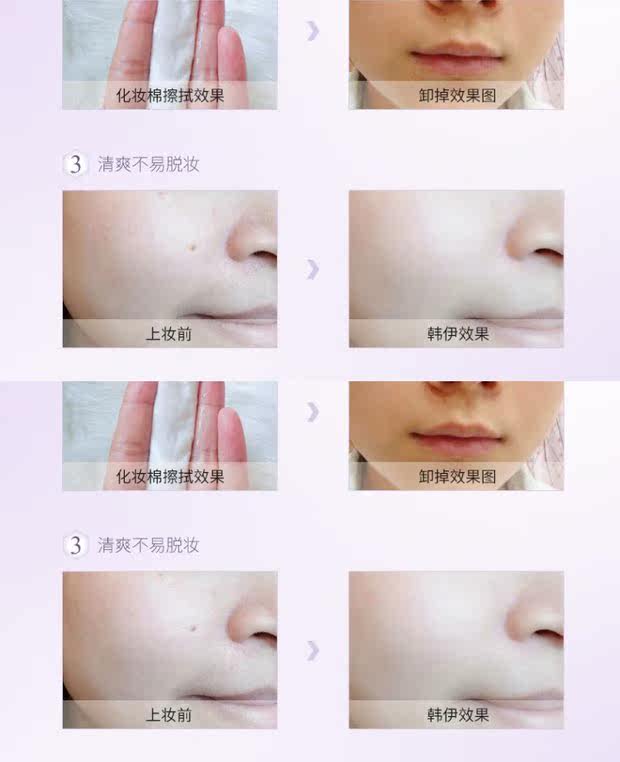 化妆棉擦拭效果

卸掉效果图

3 清爽不易脱妆

上妆前

韩伊效果

化妆棉擦拭效果

卸掉效果图

3 清爽不易脱妆

上妆前

韩伊效果