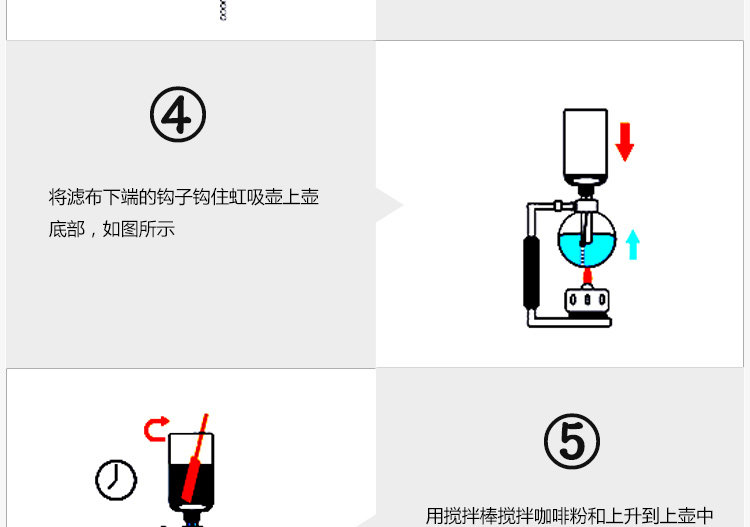 ④

将滤布下端的钩子钩住虹吸壶上壶底部，如图所示

⑤

用搅拌棒搅拌咖啡粉和上升到上壶中