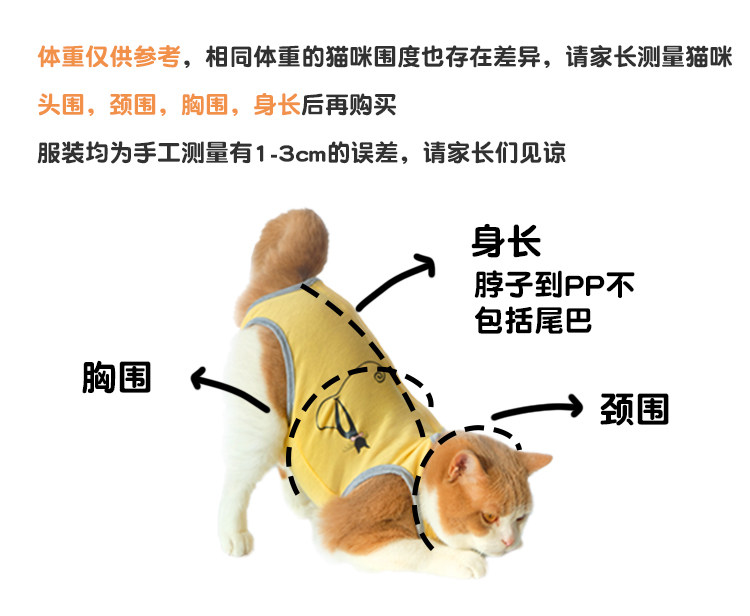 体重仅供参考，相同体重的猫咪围度也存在差异，请家长测量猫咪头围，颈围，胸围，身长后再购买

服装均为手工测量有1-3cm的误差，请家长们见谅

身长
脖子到PP不包括尾巴

胸围

颈围