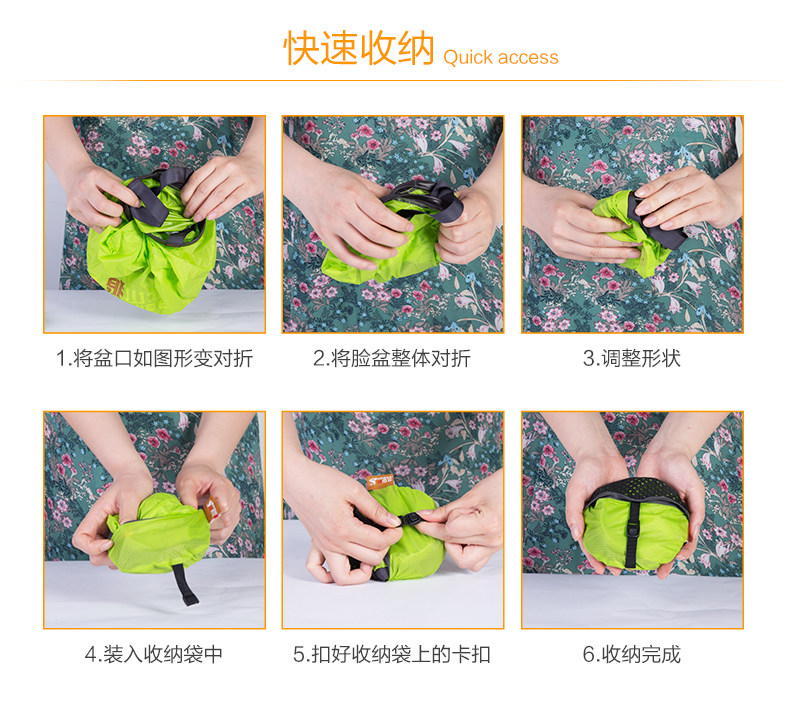 快速收纳 Quick access

1.将盆口如图形变对折

2.将脸盆整体对折

3.调整形状

4.装入收纳袋中

5.扣好收纳袋上的卡扣

6.收纳完成