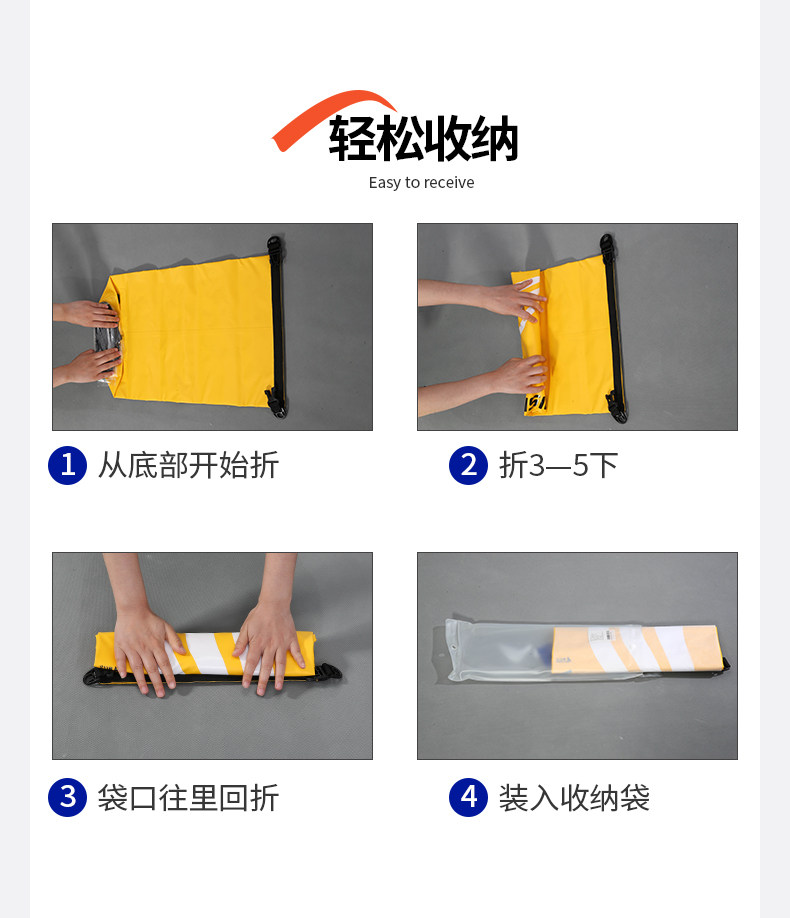 轻松收纳
Easy to receive

1 从底部开始折

2 折3—5下

3 袋口往里回折

4 装入收纳袋