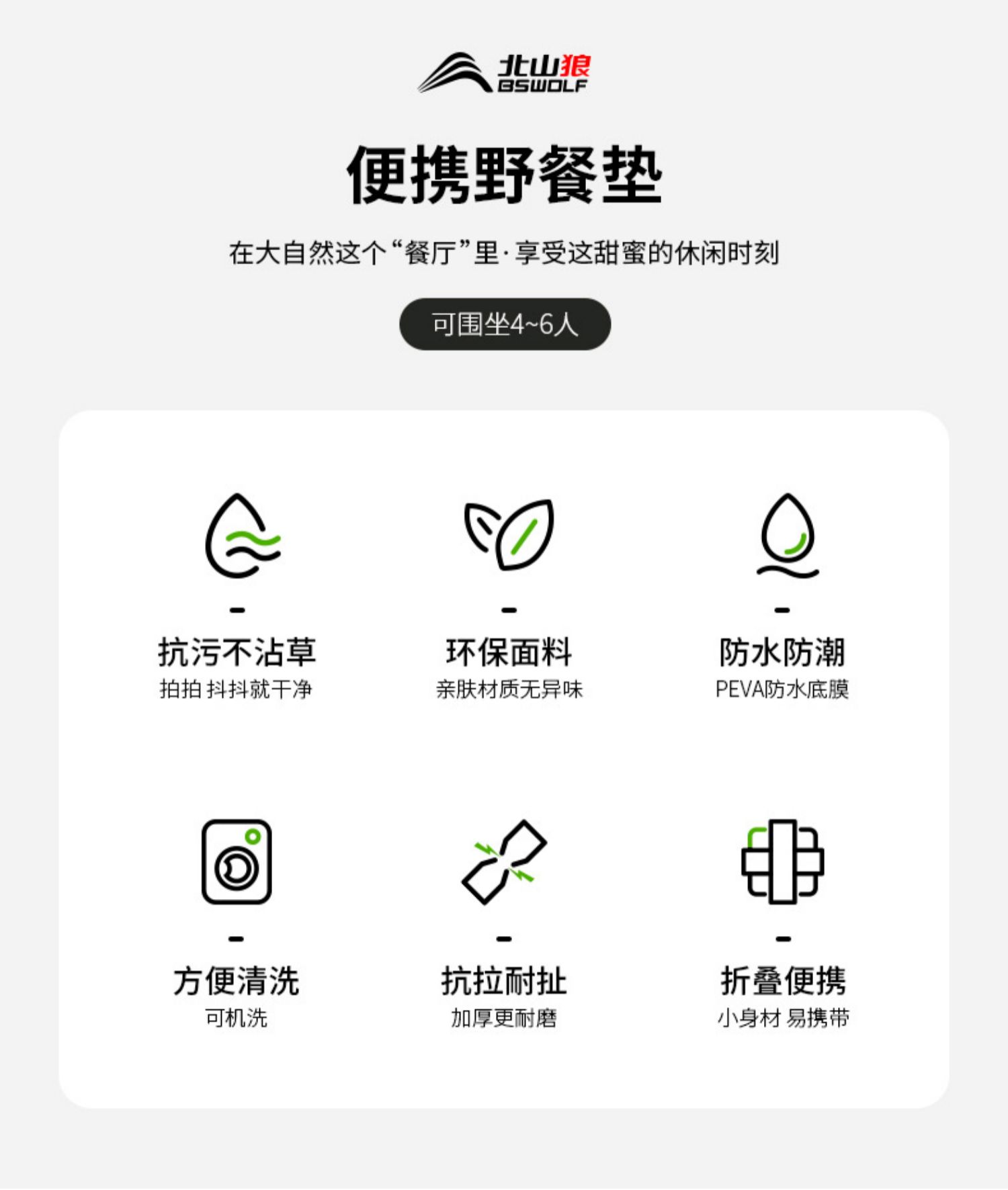 北山狼
BSWOLF

便携野餐垫

在大自然这个“餐厅”里·享受这甜蜜的休闲时刻

可围坐4~6人

-
抗污不沾草
拍拍 抖抖就干净

-
环保面料
亲肤材质无异味

-
防水防潮
PEVA防水底膜

-
方便清洗
可机洗

-
抗拉耐扯
加厚更耐磨

-
折叠便携
小身材 易携带