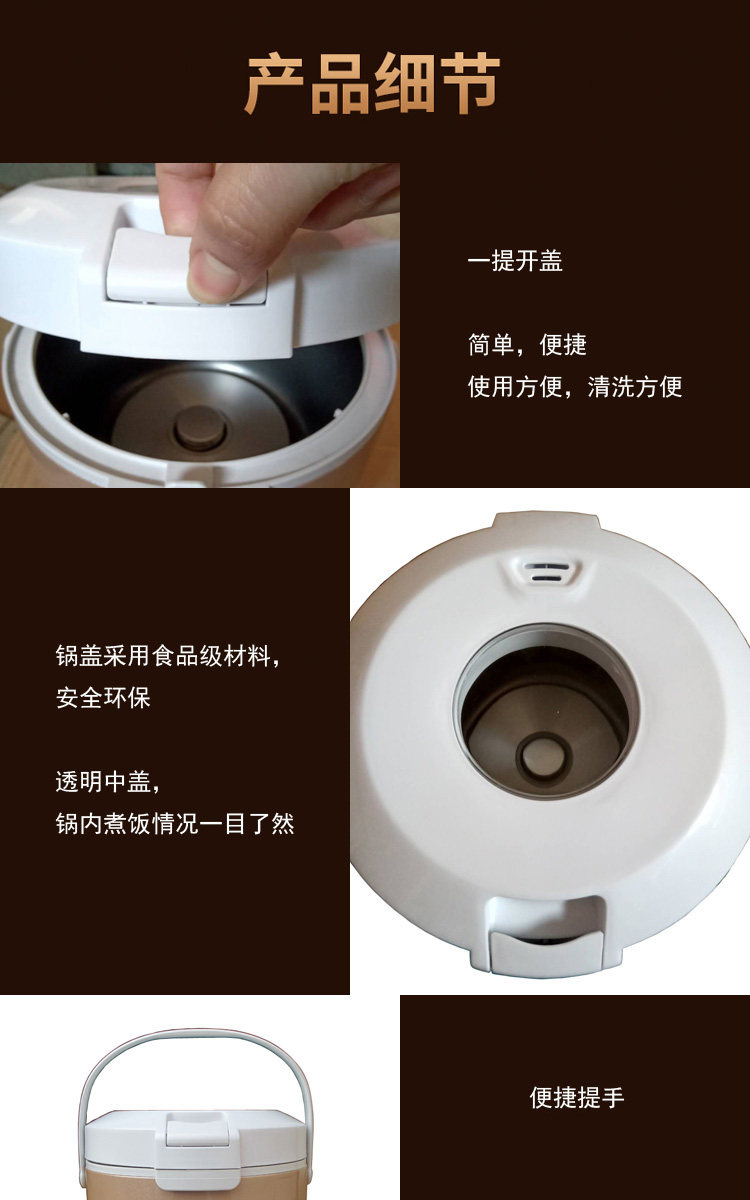 产品细节

一提开盖

简单，便捷
使用方便，清洗方便

锅盖采用食品级材料，
安全环保

透明中盖，
锅内煮饭情况一目了然

便捷提手