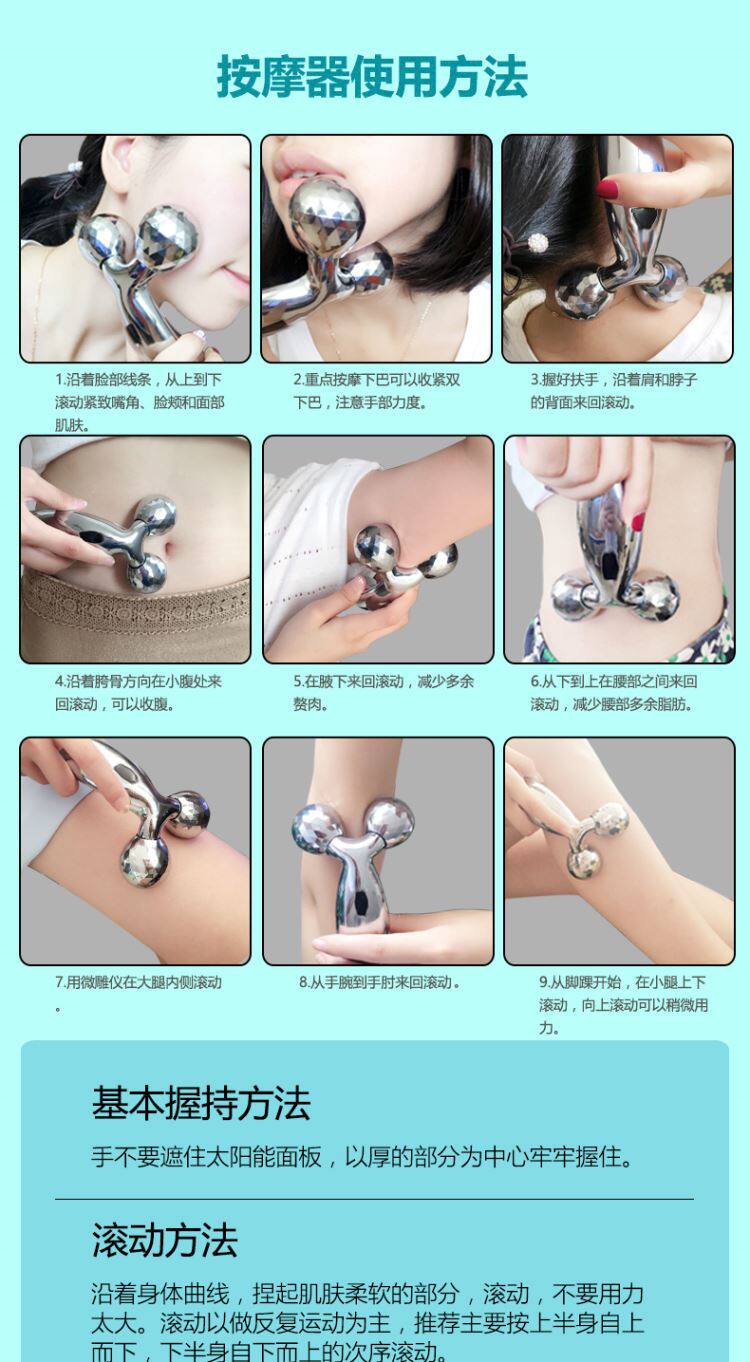 按摩器使用方法

1.沿着脸部线条，从上到下滚动紧致嘴角、脸颊和面部肌肤。

2.重点按摩下巴可以收紧双下巴，注意手部力度。

3.握好扶手，沿着肩和脖子的背面来回滚动。

4.沿着胯骨方向在小腹处来回滚动，可以收腹。

5.在腋下来回滚动，减少多余赘肉。

6.从下到上在腰部之间来回滚动，减少腰部多余脂肪。

7.用微雕仪在大腿内侧滚动。

8.从手腕到手肘来回滚动。

9.从脚踝开始，在小腿上下滚动，向上滚动可以稍微用力。

基本握持方法

手不要遮住太阳能面板，以厚的部分为中心牢牢握住。

滚动方法

沿着身体曲线，捏起肌肤柔软的部分，滚动，不要用力太大。滚动以做反复运动为主，推荐主要按上半身自上而下，下半身自下而上的次序滚动。