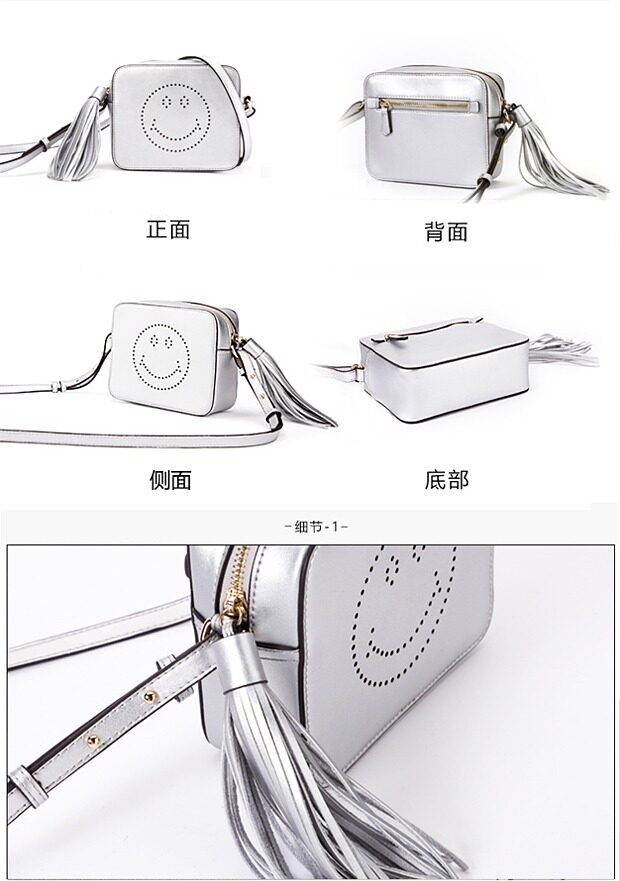 正面

背面

侧面

底部

-细节-1-