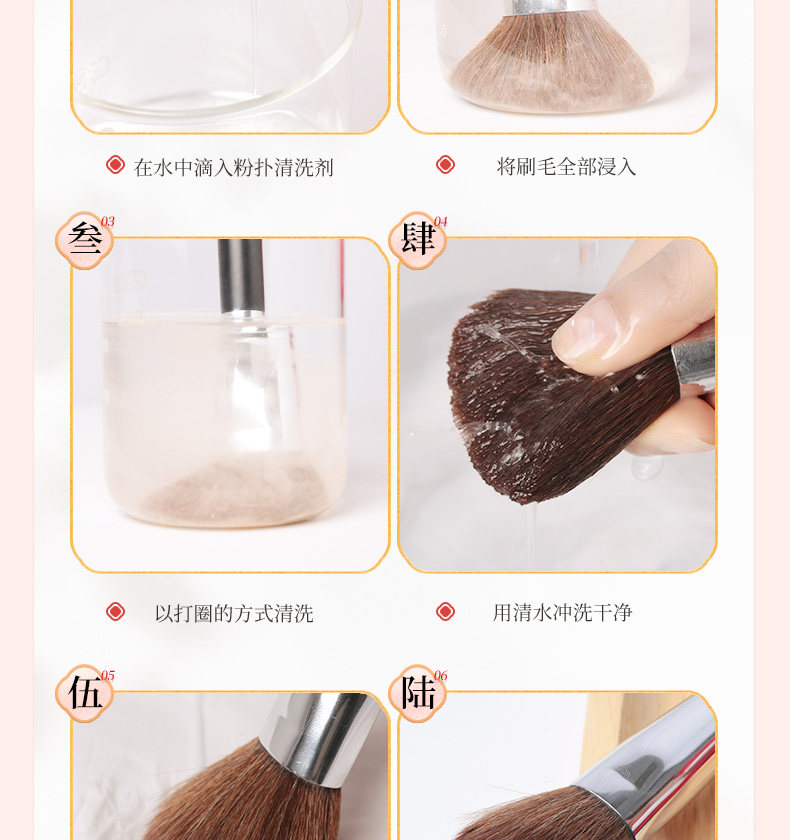 在水中滴入粉扑清洗剂

将刷毛全部浸入

叁 03

肆 04

以打圈的方式清洗

用清水冲洗干净

伍 05

陆 06