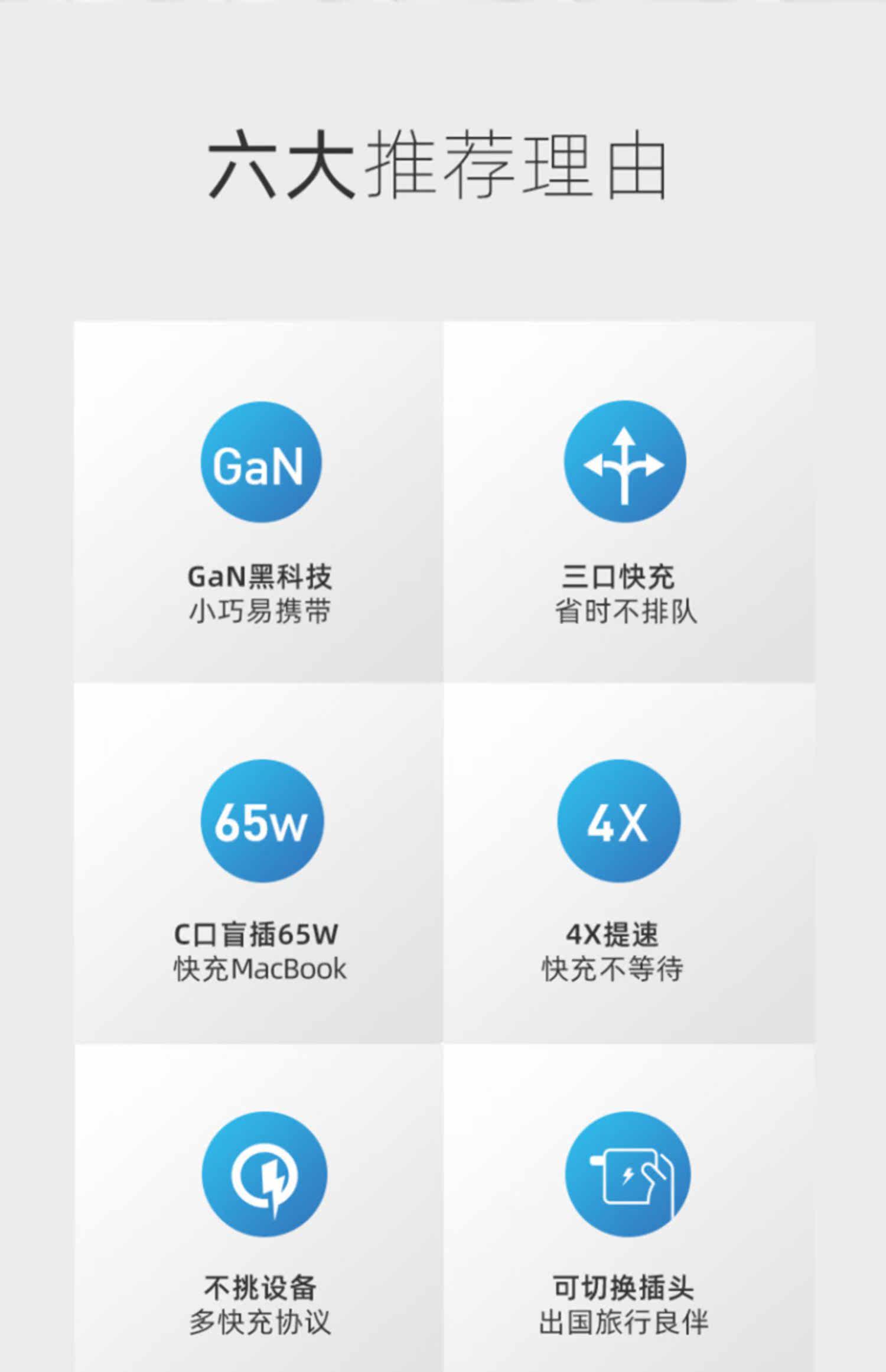 六大推荐理由

GaN

GaN黑科技
小巧易携带

三口快充
省时不排队

65w

C口盲插65W
快充MacBook

4X

4X提速
快充不等待

不挑设备
多快充协议

可切换插头
出国旅行良伴