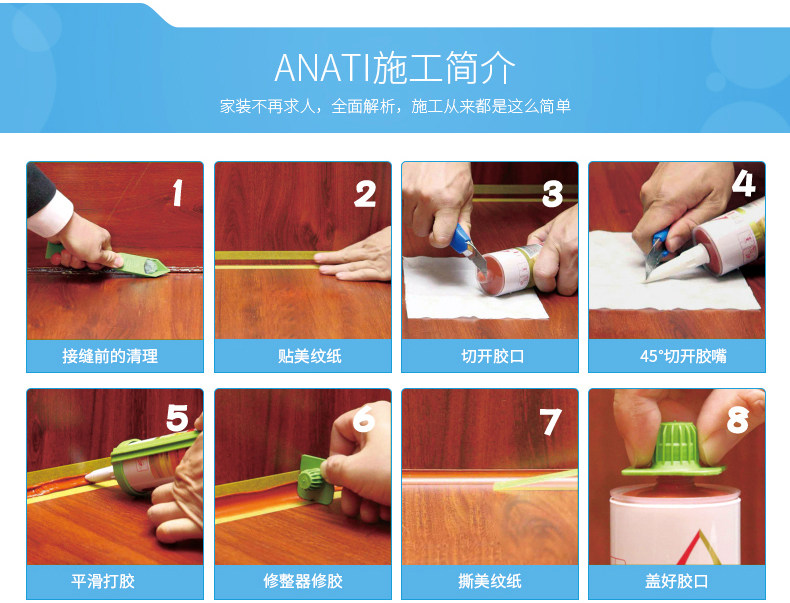 ANATI施工简介

家装不再求人，全面解析，施工从来都是这么简单

1
接缝前的清理

2
贴美纹纸

3
切开胶口

4
45°切开胶嘴

5
平滑打胶

6
修整器修胶

7
撕美纹纸

8
盖好胶口