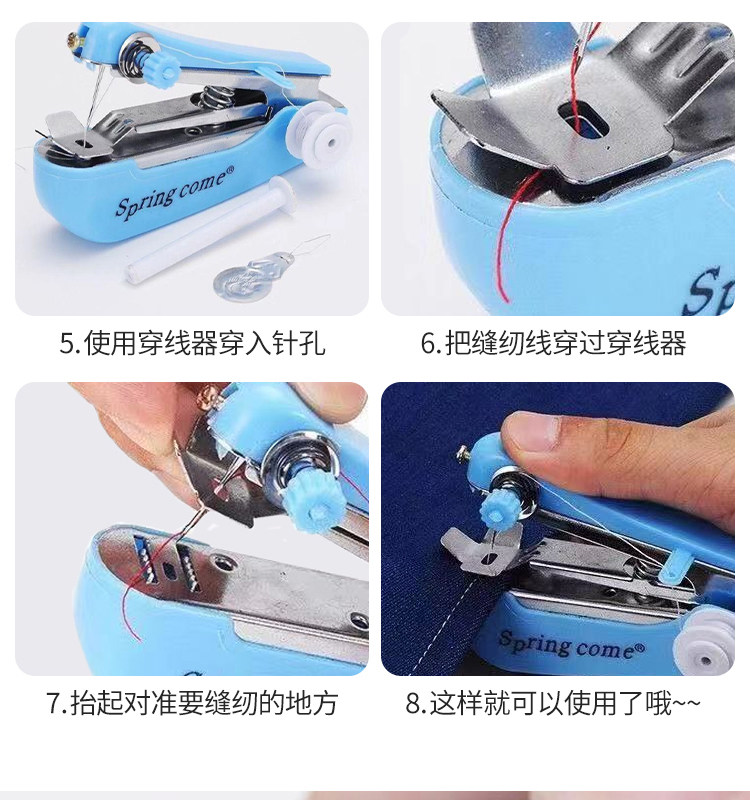 Spring come®

Sp

5.使用穿线器穿入针孔

6.把缝纫线穿过穿线器

Spring come®

7.抬起对准要缝纫的地方

8.这样就可以使用了哦~~