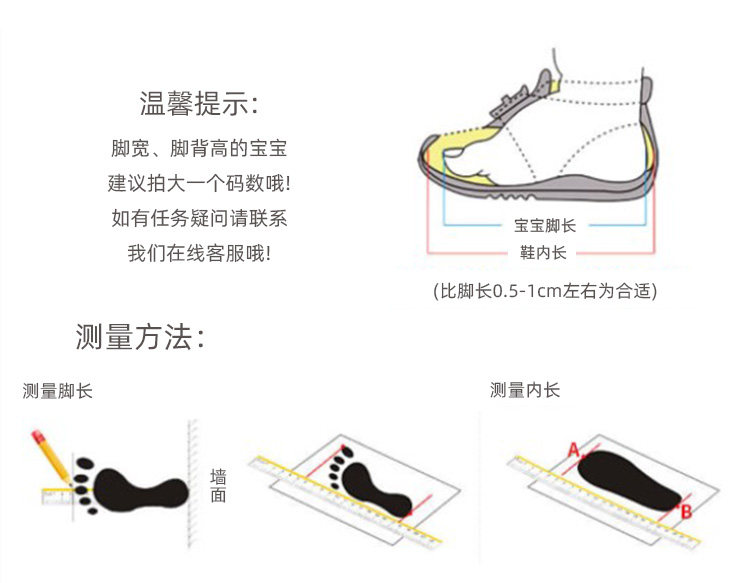 温馨提示:

脚宽、脚背高的宝宝
建议拍大一个码数哦!
如有任务疑问请联系
我们在线客服哦!

宝宝脚长
鞋内长
(比脚长0.5-1cm左右为合适)

测量方法:

测量脚长

墙面

测量内长

A

B