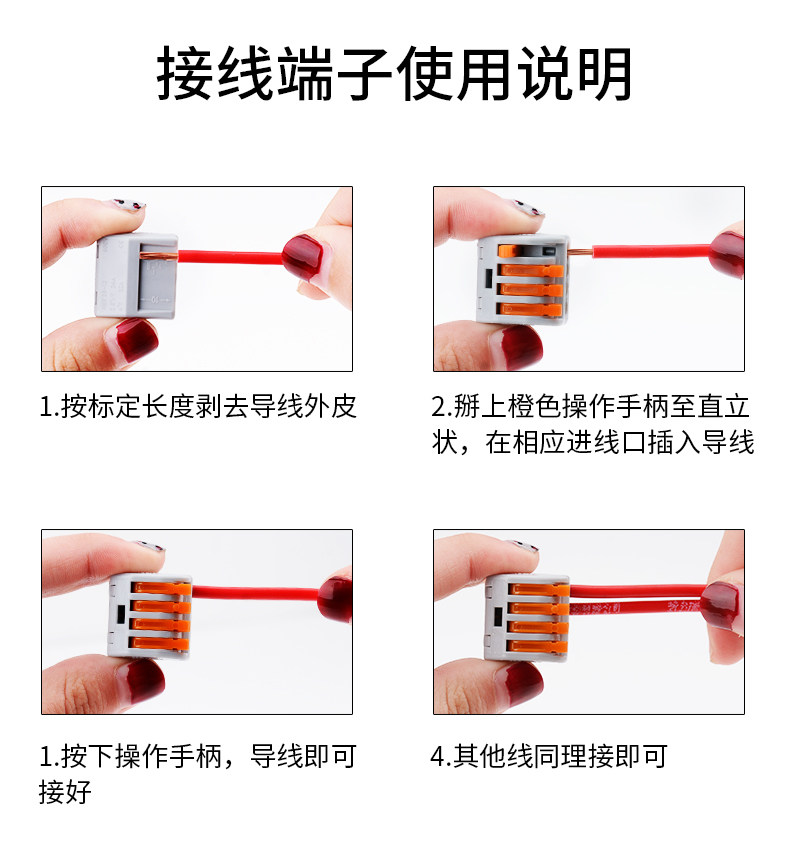 接线端子使用说明

1.按标定长度剥去导线外皮

2.掰上橙色操作手柄至直立状，在相应进线口插入导线

1.按下操作手柄，导线即可接好

4.其他线同理接即可