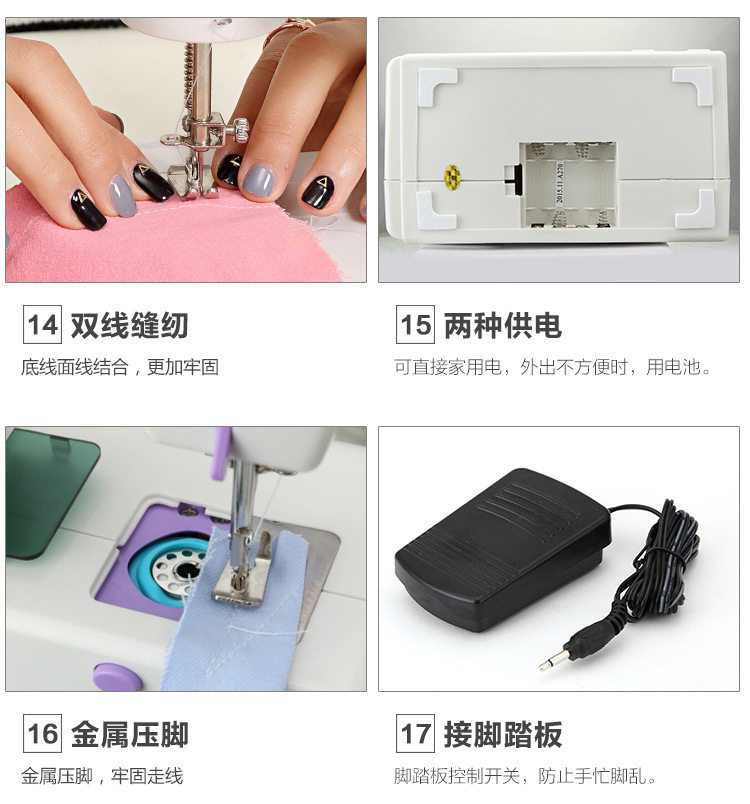 2015.11.A270

14 双线缝纫

底线面线结合，更加牢固

15 两种供电

可直接家用电，外出不方便时，用电池。

16 金属压脚

金属压脚，牢固走线

17 接脚踏板

脚踏板控制开关，防止手忙脚乱。