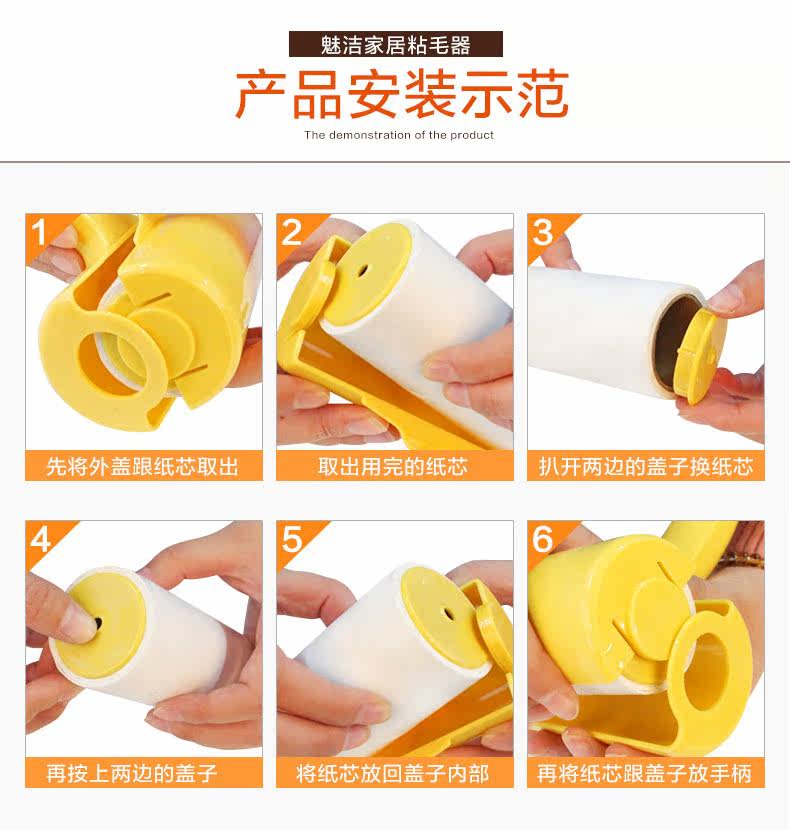 魅洁家居粘毛器

产品安装示范

The demonstration of the product

1
先将外盖跟纸芯取出

2
取出用完的纸芯

3
扒开两边的盖子换纸芯

4
再按上两边的盖子

5
将纸芯放回盖子内部

6
再将纸芯跟盖子放手柄