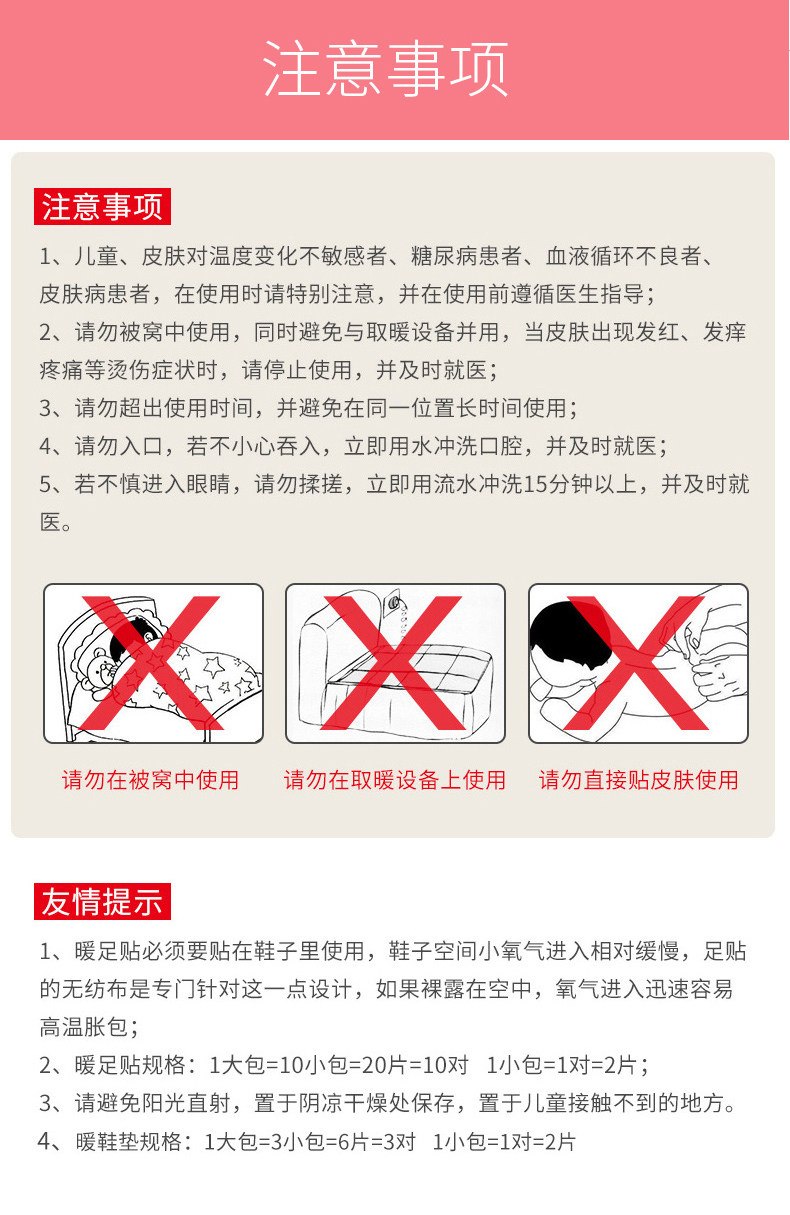 注意事项

注意事项

1、儿童、皮肤对温度变化不敏感者、糖尿病患者、血液循环不良者、皮肤病患者，在使用时请特别注意，并在使用前遵循医生指导；
2、请勿被窝中使用，同时避免与取暖设备并用，当皮肤出现发红、发痒疼痛等烫伤症状时，请停止使用，并及时就医；
3、请勿超出使用时间，并避免在同一位置长时间使用；
4、请勿入口，若不小心吞入，立即用水冲洗口腔，并及时就医；
5、若不慎进入眼睛，请勿揉搓，立即用流水冲洗15分钟以上，并及时就医。

请勿在被窝中使用

请勿在取暖设备上使用

请勿直接贴皮肤使用

友情提示

1、暖足贴必须要贴在鞋子里使用，鞋子空间小氧气进入相对缓慢，足贴的无纺布是专门针对这一点设计，如果裸露在空中，氧气进入迅速容易高温胀包；
2、暖足贴规格：1大包=10小包=20片=10对 1小包=1对=2片；
3、请避免阳光直射，置于阴凉干燥处保存，置于儿童接触不到的地方。
4、暖鞋垫规格：1大包=3小包=6片=3对 1小包=1对=2片