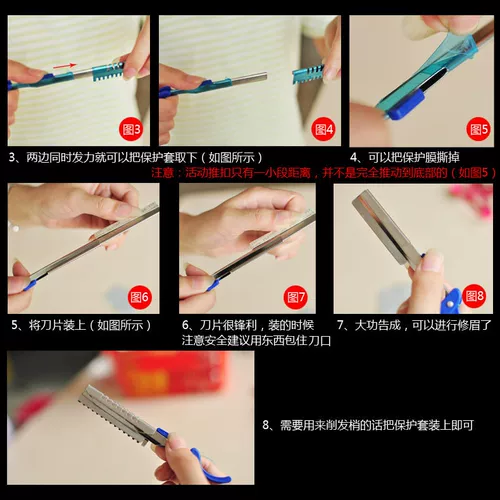 图3

图4

图5

3、两边同时发力就可以把保护套取下（如图所示）

4、可以把保护膜撕掉

注意：活动推扣只有一小段距离，并不是完全推动到底部的（如图5）

图6

图7

图8

5、将刀片装上（如图所示）

6、刀片很锋利，装的时候注意安全建议用东西包住刀口

7、大功告成，可以进行修眉了

8、需要用来削发梢的话把保护套装上即可