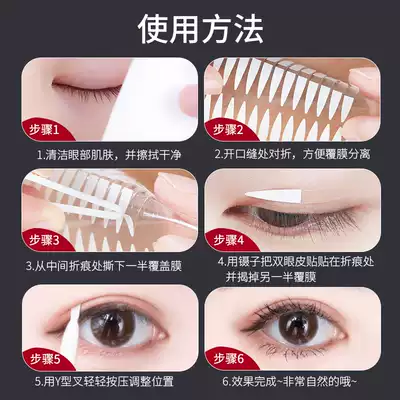 使用方法

步骤1

1.清洁眼部肌肤，并擦拭干净

步骤2

2.开口缝处对折，方便覆膜分离

步骤3

3.从中间折痕处撕下一半覆盖膜

步骤4

4.用镊子把双眼皮贴贴在折痕处并揭掉另一半覆膜

步骤5

5.用Y型叉轻轻按压调整位置

步骤6

6.效果完成~非常自然的哦~