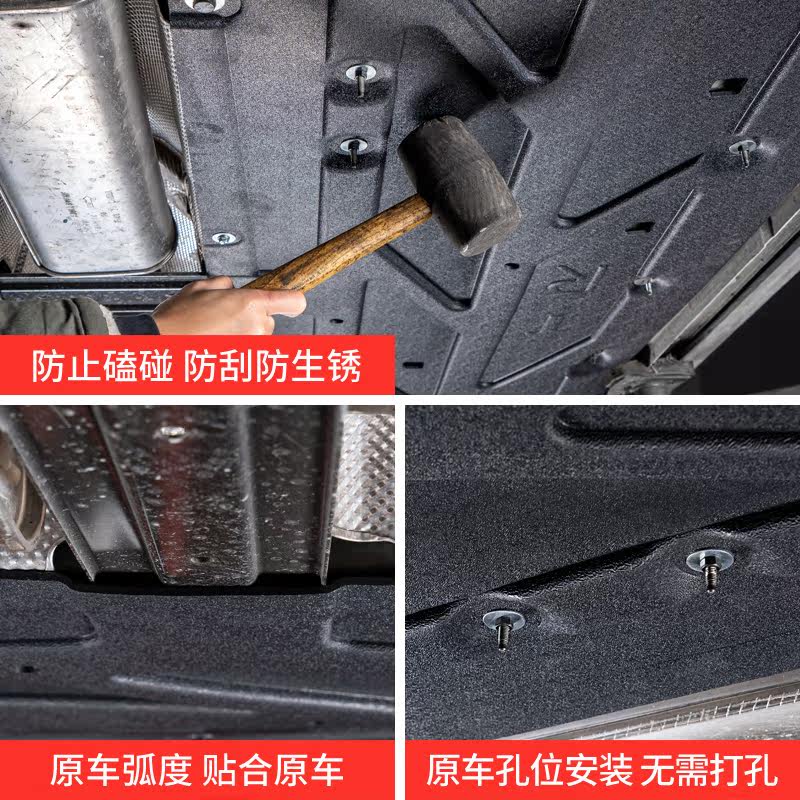 防止磕碰 防刮防生锈

原车弧度 贴合原车

原车孔位安装 无需打孔