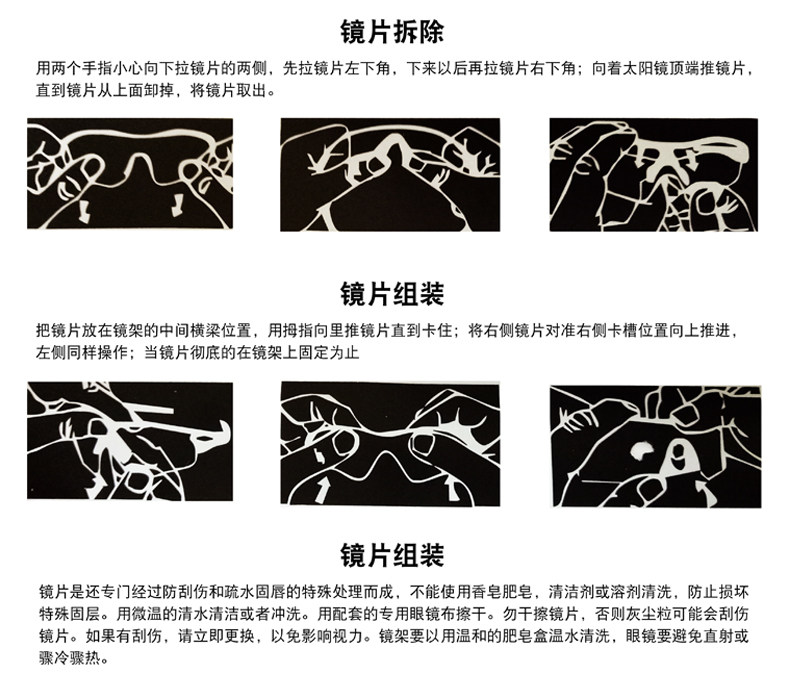 镜片拆除

用两个手指小心向下拉镜片的两侧，先拉镜片左下角，下来以后再拉镜片右下角；向着太阳镜顶端推镜片，直到镜片从上面卸掉，将镜片取出。

镜片组装

把镜片放在镜架的中间横梁位置，用拇指向里推镜片直到卡住；将右侧镜片对准右侧卡槽位置向上推进，左侧同样操作；当镜片彻底的在镜架上固定为止

镜片组装

镜片是还专门经过防刮伤和疏水固唇的特殊处理而成，不能使用香皂肥皂，清洁剂或溶剂清洗，防止损坏特殊固层。用微温的清水清洁或者冲洗。用配套的专用眼镜布擦干。勿干擦镜片，否则灰尘粒可能会刮伤镜片。如果有刮伤，请立即更换，以免影响视力。镜架要以用温和的肥皂盒温水清洗，眼镜要避免直射或骤冷骤热。