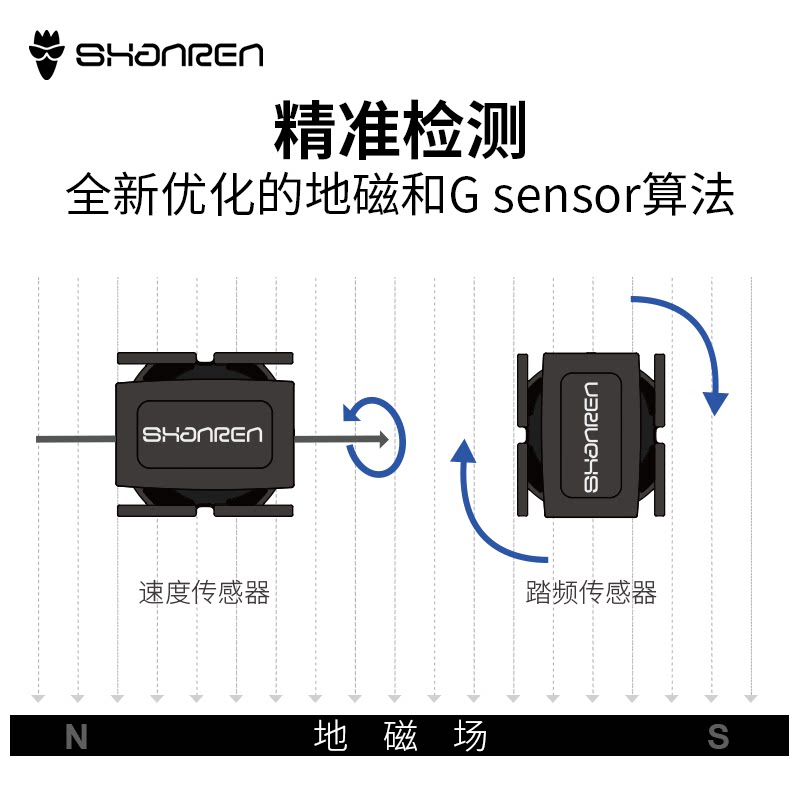 SHANREN

精准检测
全新优化的地磁和G sensor算法

SHANREN

SHANREN

速度传感器

踏频传感器

N 地 磁 场 S