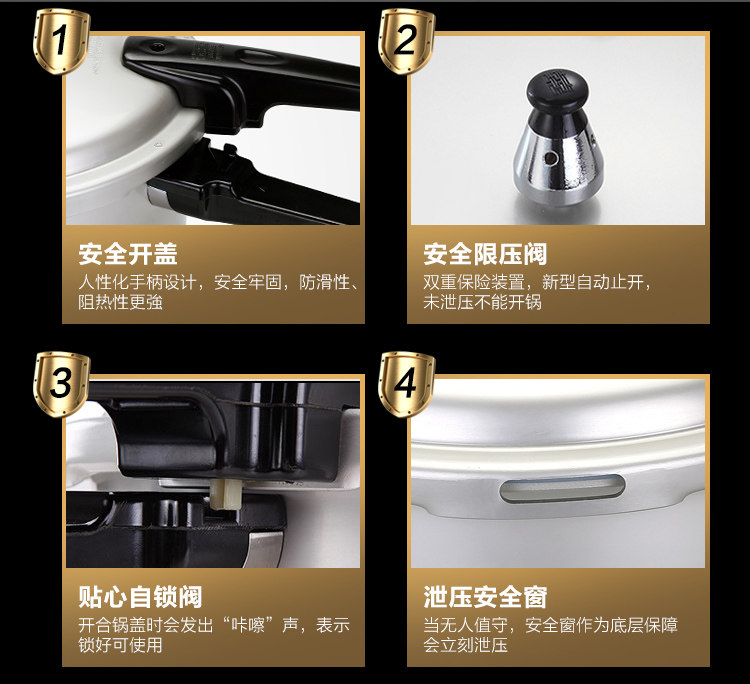 1

安全开盖

人性化手柄设计，安全牢固，防滑性、阻热性更強

2

安全限压阀

双重保险装置，新型自动止开，未泄压不能开锅

3

贴心自锁阀

开合锅盖时会发出“咔嚓”声，表示锁好可使用

4

泄压安全窗

当无人值守，安全窗作为底层保障会立刻泄压