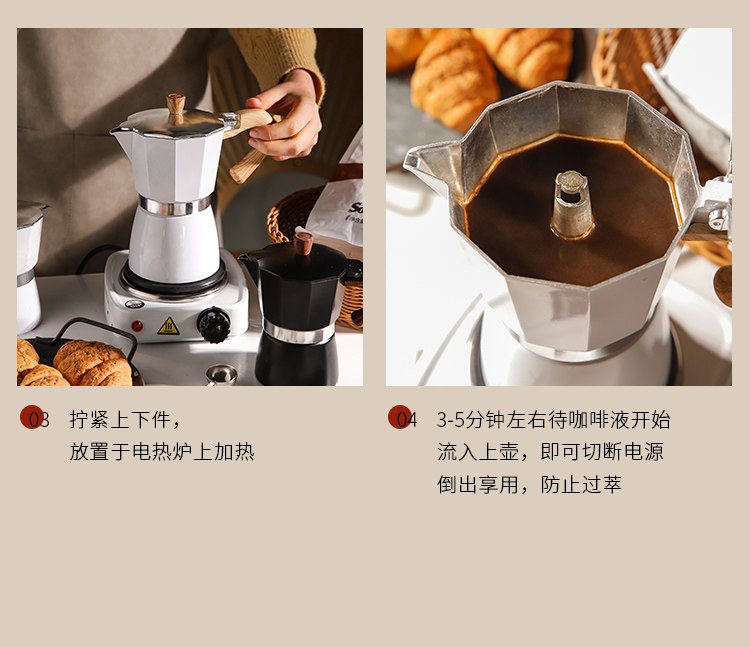 03 拧紧上下件，
放置于电热炉上加热

04 3-5分钟左右待咖啡液开始
流入上壶，即可切断电源
倒出享用，防止过萃