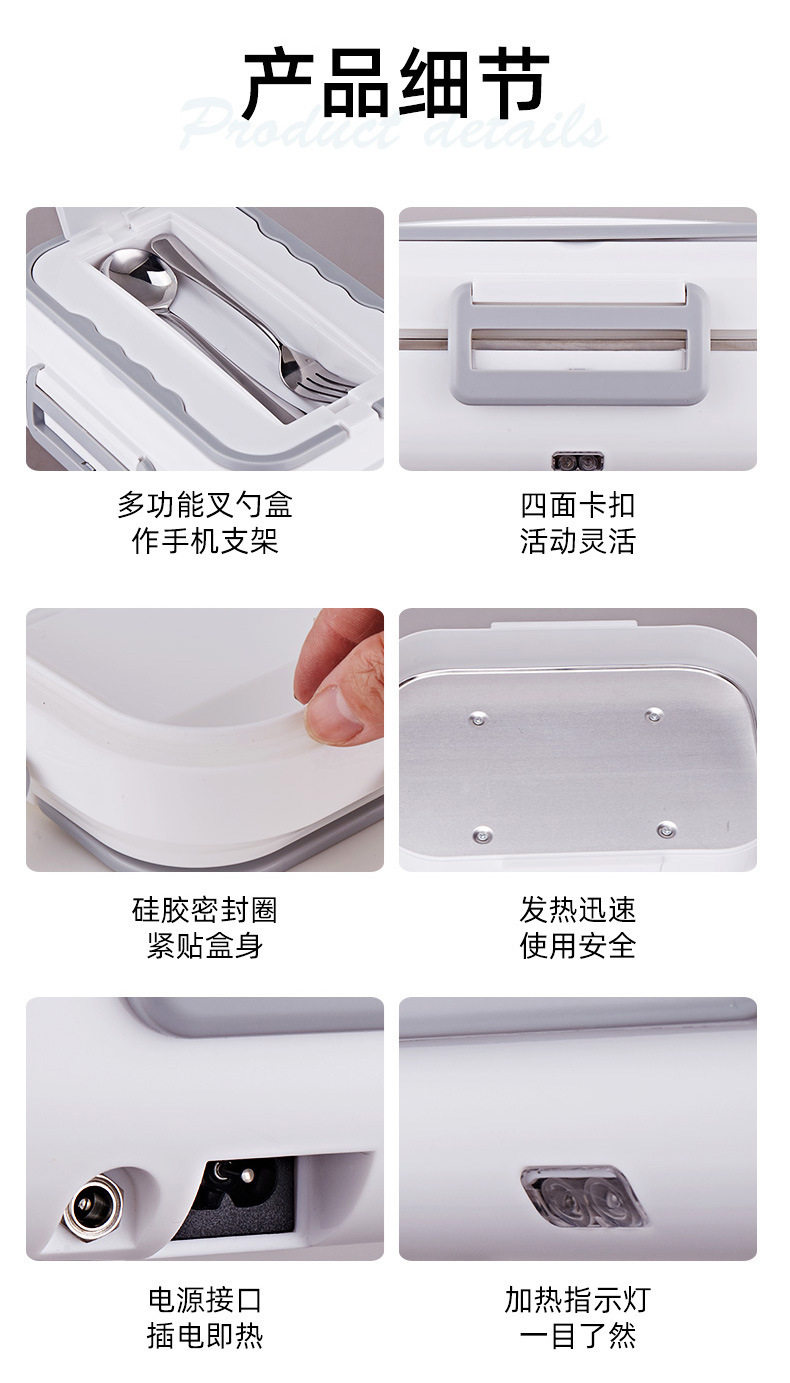 产品细节
Product details

多功能叉勺盒
作手机支架

四面卡扣
活动灵活

硅胶密封圈
紧贴盒身

发热迅速
使用安全

电源接口
插电即热

加热指示灯
一目了然