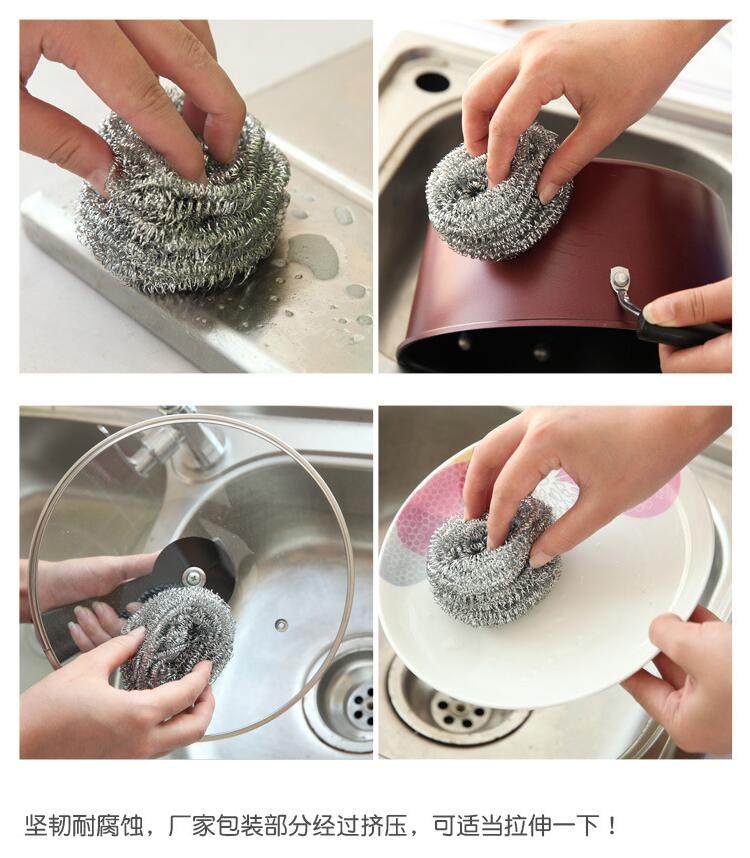 坚韧耐腐蚀，厂家包装部分经过挤压，可适当拉伸一下！