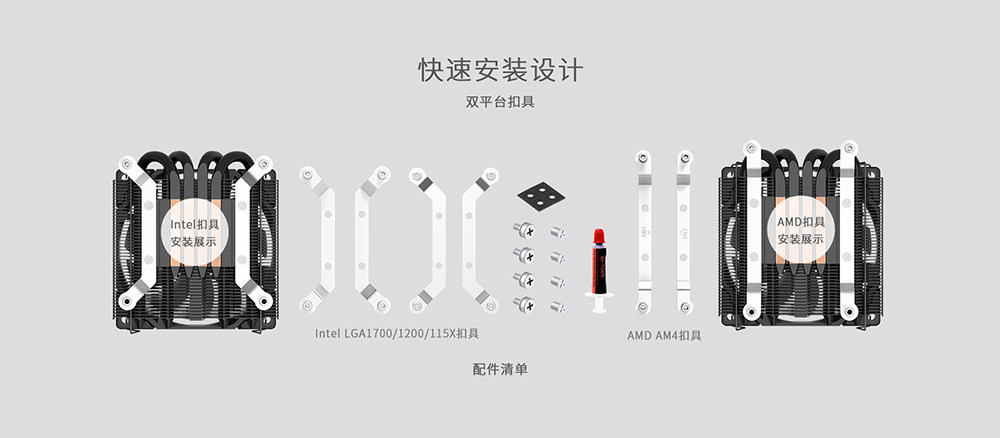 快速安装设计

双平台扣具

Intel扣具
安装展示

Intel LGA1700/1200/115X扣具

AMD AM4扣具

AMD扣具
安装展示

配件清单