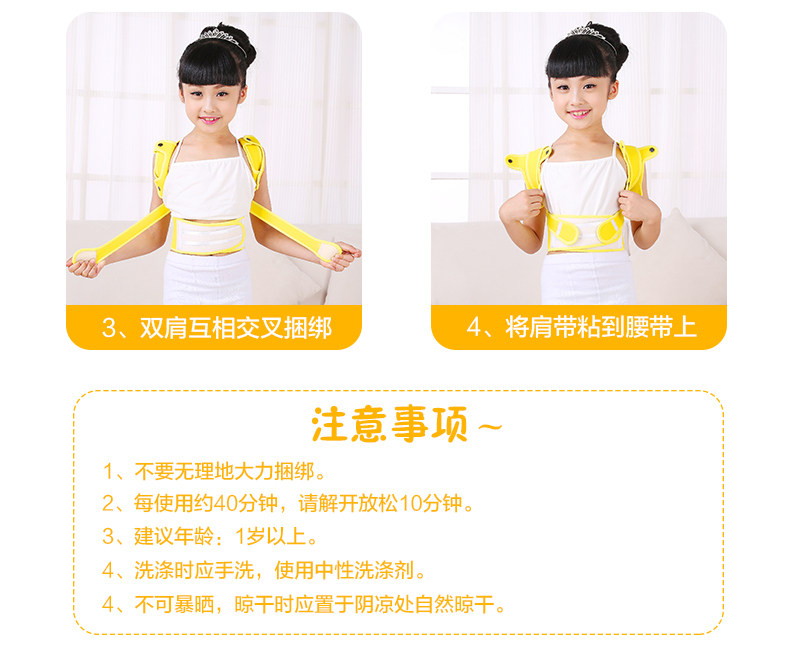 3、双肩互相交叉捆绑

4、将肩带粘到腰带上

注意事项~

1、不要无理地大力捆绑。
2、每使用约40分钟，请解开放松10分钟。
3、建议年龄：1岁以上。
4、洗涤时应手洗，使用中性洗涤剂。
4、不可暴晒，晾干时应置于阴凉处自然晾干。