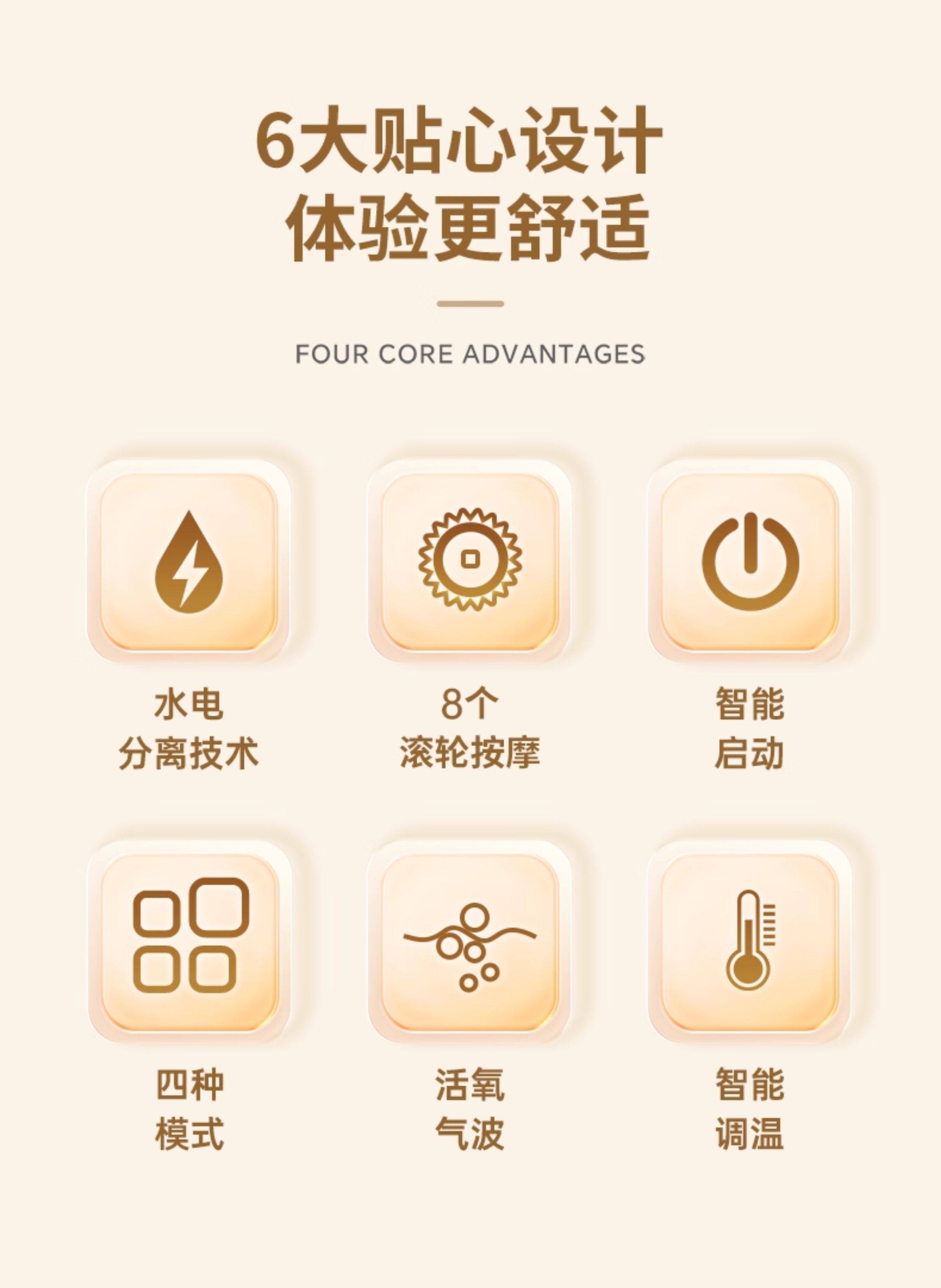 6大贴心设计
体验更舒适

FOUR CORE ADVANTAGES

水电
分离技术

8个
滚轮按摩

智能
启动

四种
模式

活氧
气波

智能
调温