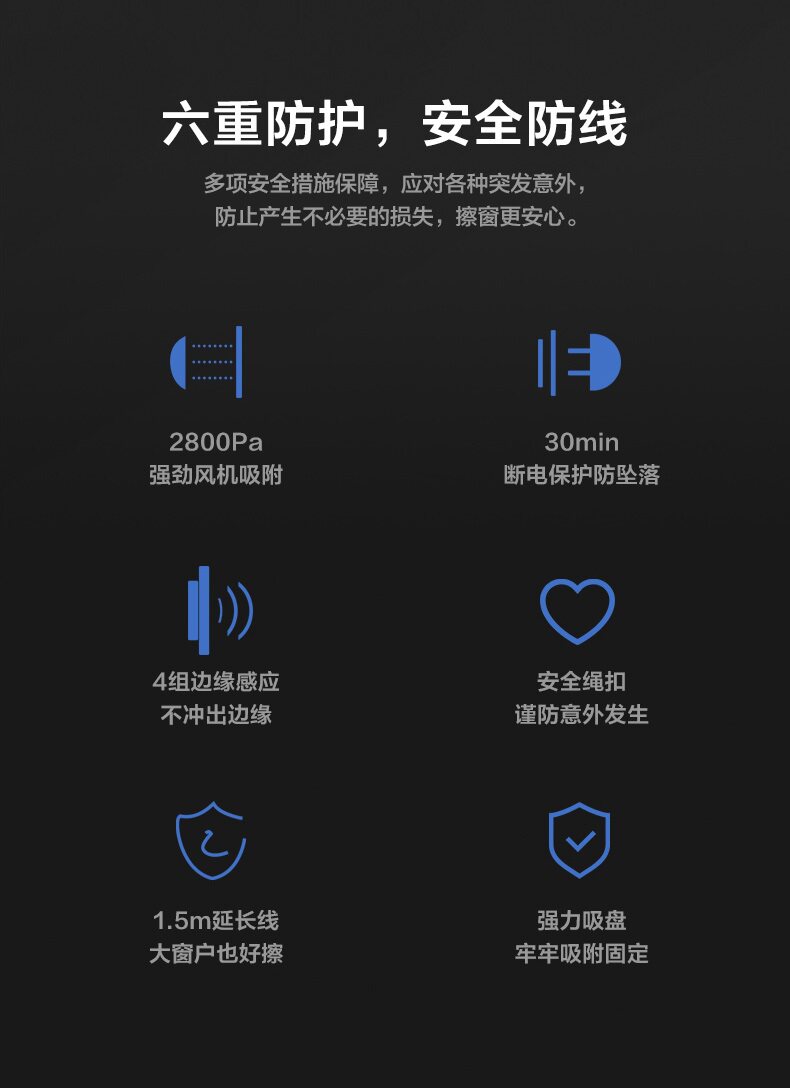 六重防护，安全防线

多项安全措施保障，应对各种突发意外，
防止产生不必要的损失，擦窗更安心。

2800Pa
强劲风机吸附

30min
断电保护防坠落

4组边缘感应
不冲出边缘

安全绳扣
谨防意外发生

1.5m延长线
大窗户也好擦

强力吸盘
牢牢吸附固定