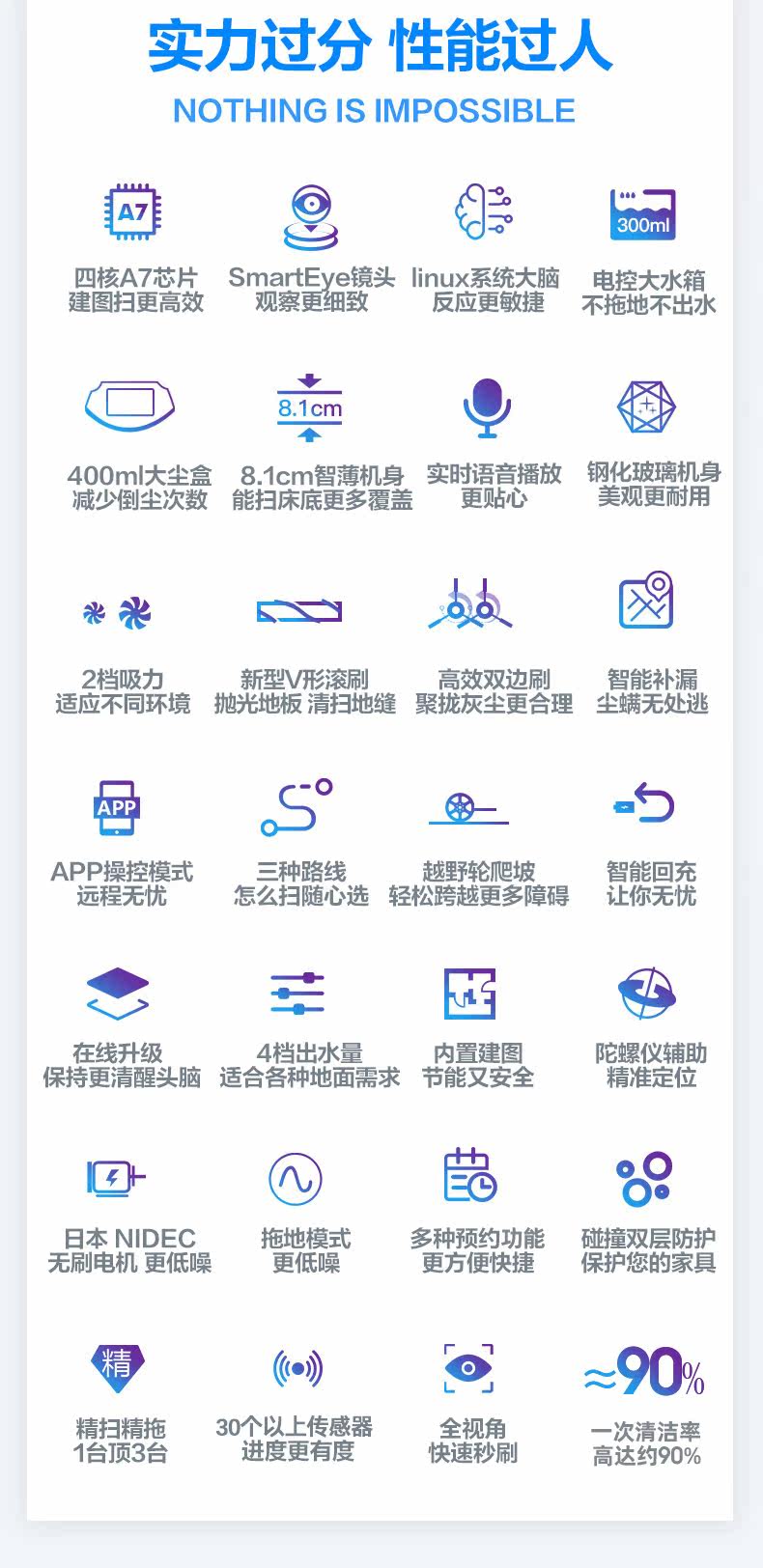 实力过分 性能过人
NOTHING IS IMPOSSIBLE

A7
四核A7芯片
建图扫更高效

SmartEye镜头
观察更细致

linux系统大脑
反应更敏捷

300ml
电控大水箱
不拖地不出水

400ml大尘盒
减少倒尘次数

8.1cm
8.1cm智薄机身
能扫床底更多覆盖

实时语音播放
更贴心

钢化玻璃机身
美观更耐用

2档吸力
适应不同环境

新型V形滚刷
抛光地板 清扫地缝

高效双边刷
聚拢灰尘更合理

智能补漏
尘螨无处逃

APP
APP操控模式
远程无忧

三种路线
怎么扫随心选

越野轮爬坡
轻松跨越更多障碍

智能回充
让你无忧

在线升级
保持更清醒头脑

4档出水量
适合各种地面需求

内置建图
节能又安全

陀螺仪辅助
精准定位

日本 NIDEC
无刷电机 更低噪

拖地模式
更低噪

多种预约功能
更方便快捷

碰撞双层防护
保护您的家具

精
精扫精拖
1台顶3台

30个以上传感器
进度更有度

全视角
快速秒刷

≈90%
一次清洁率
高达约90%