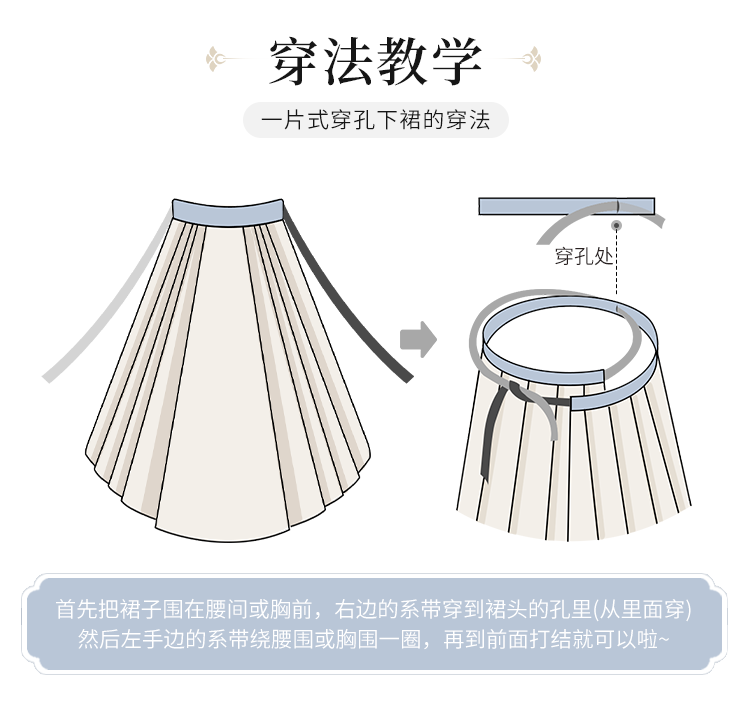 穿法教学

一片式穿孔下裙的穿法

穿孔处

首先把裙子围在腰间或胸前，右边的系带穿到裙头的孔里(从里面穿)
然后左手边的系带绕腰围或胸围一圈，再到前面打结就可以啦~